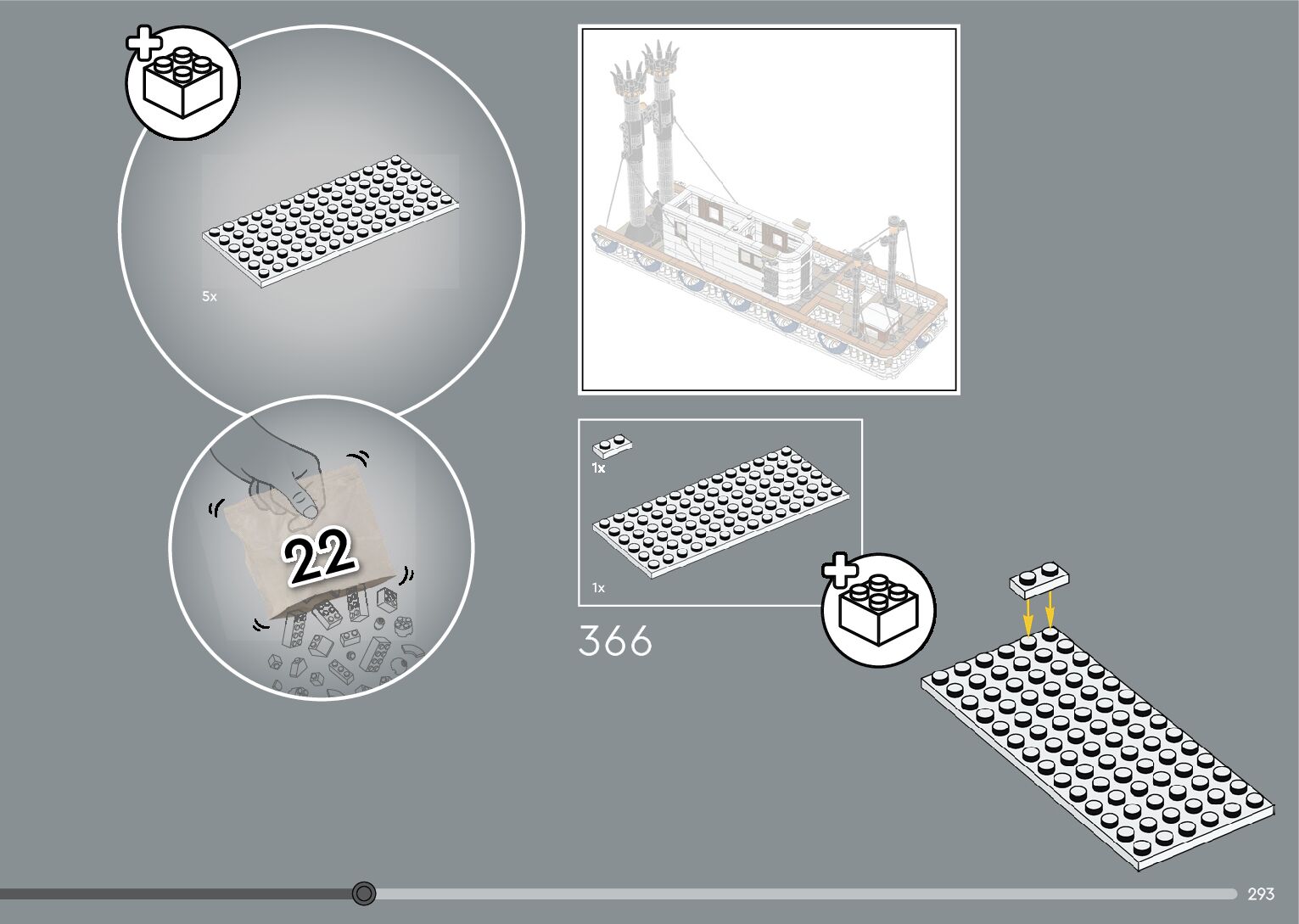 5x

22

1x

1x

366

293