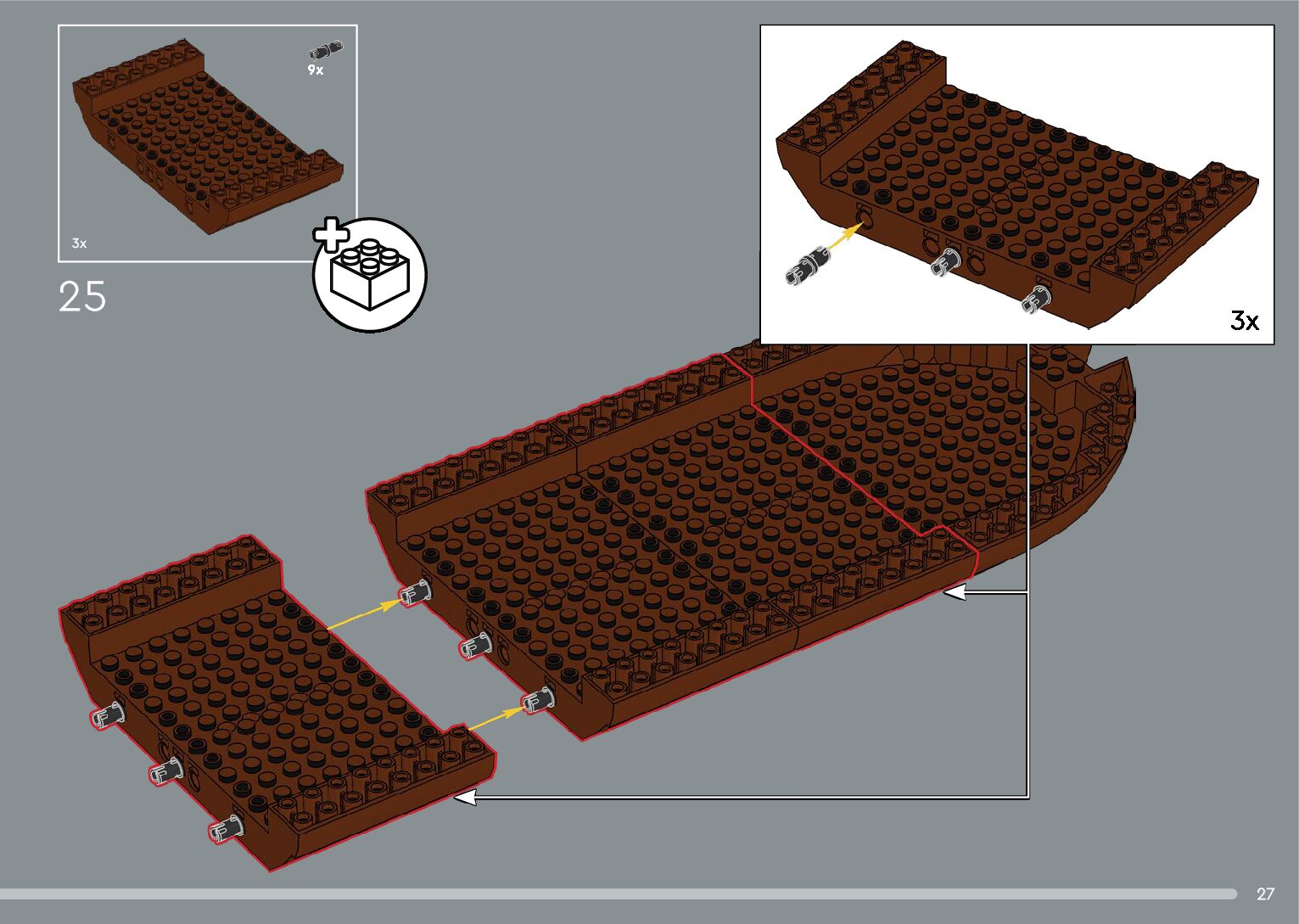 9x

3x

25

3x

27