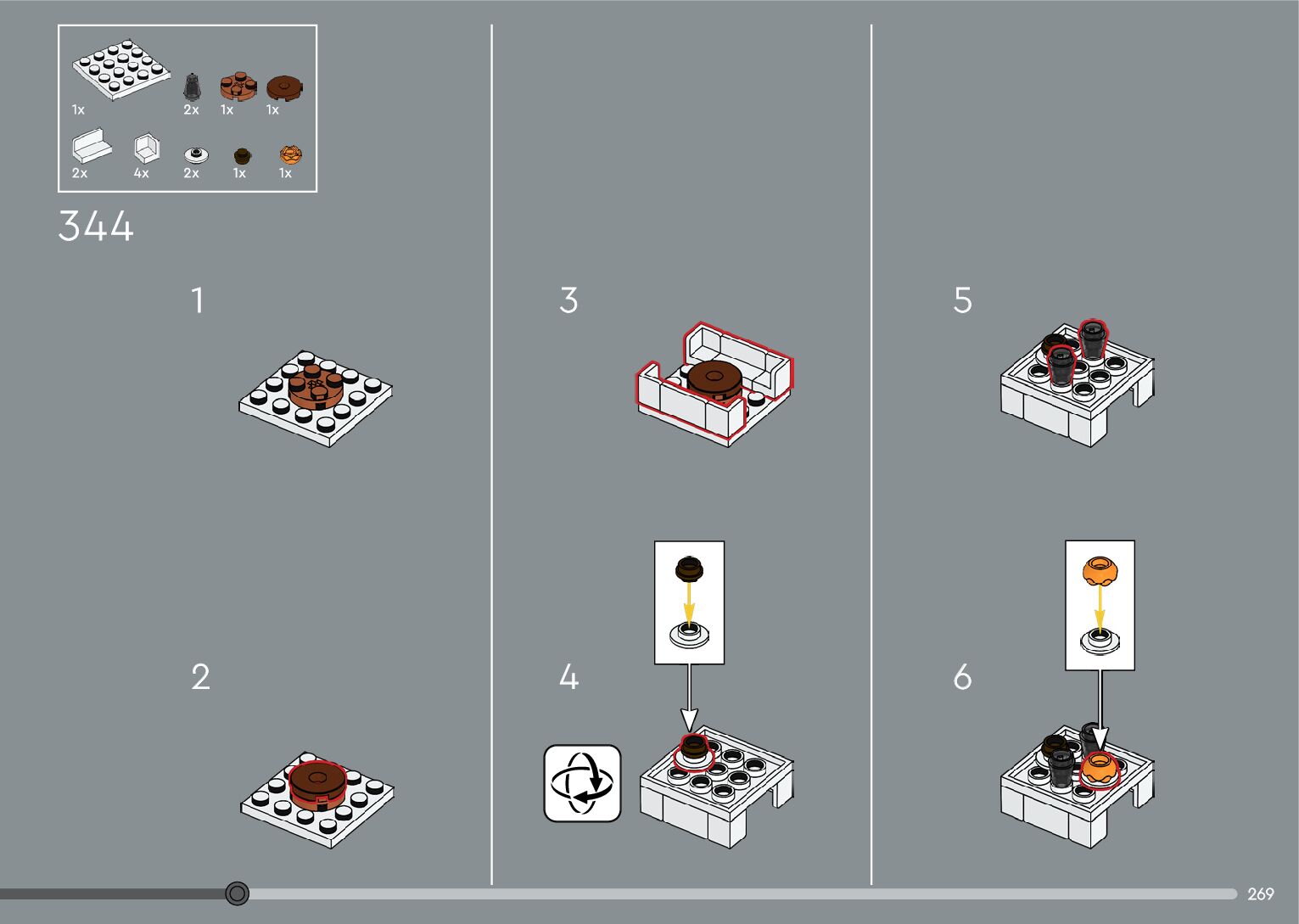 1x 2x 1x 1x
2x 4x 2x 1x 1x

344

1

2

3

4

5

6

269