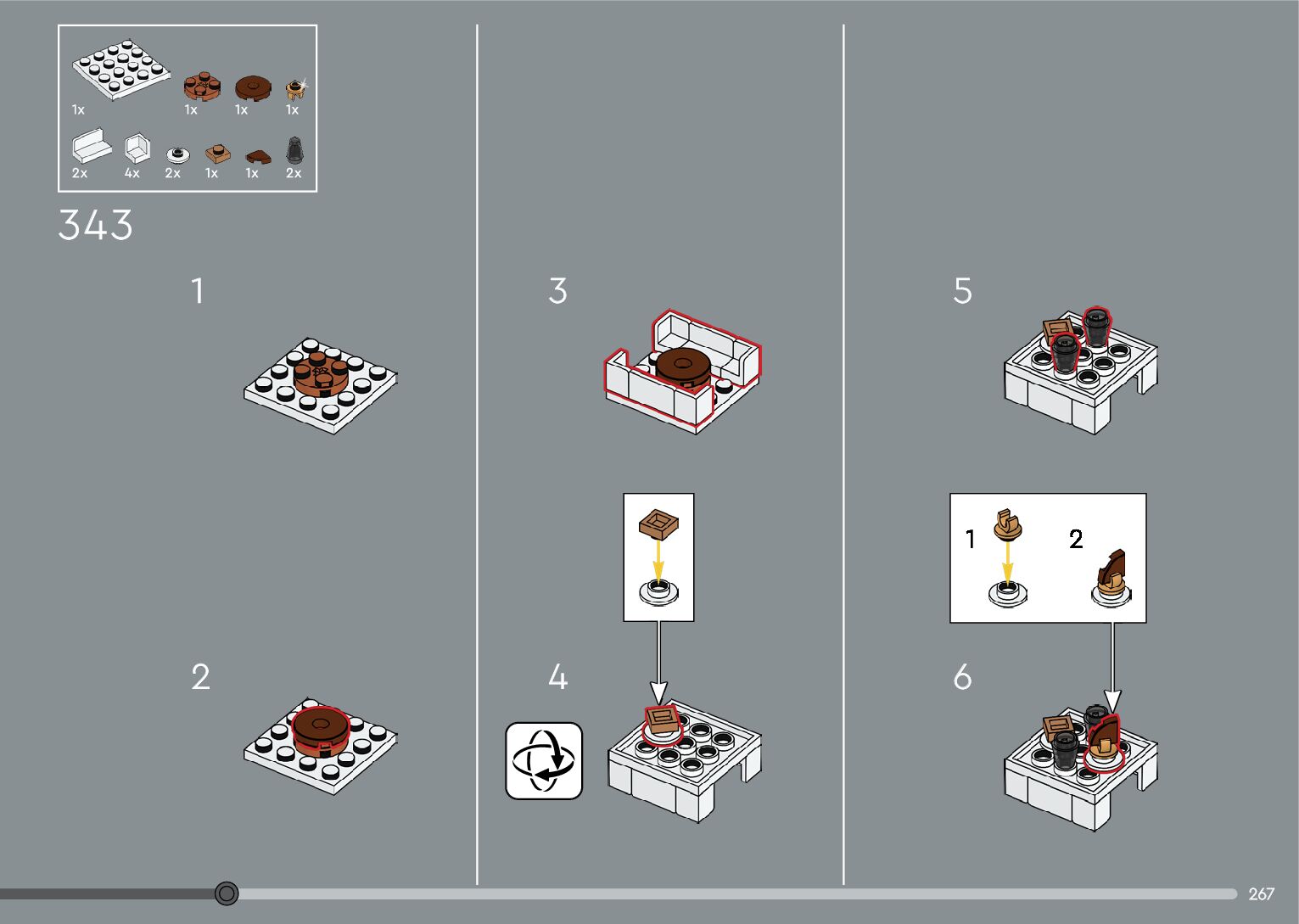 1x
1x
1x
1x
2x
4x
2x
1x
1x
2x

343

1

2

3

4

5

1

2

6

267