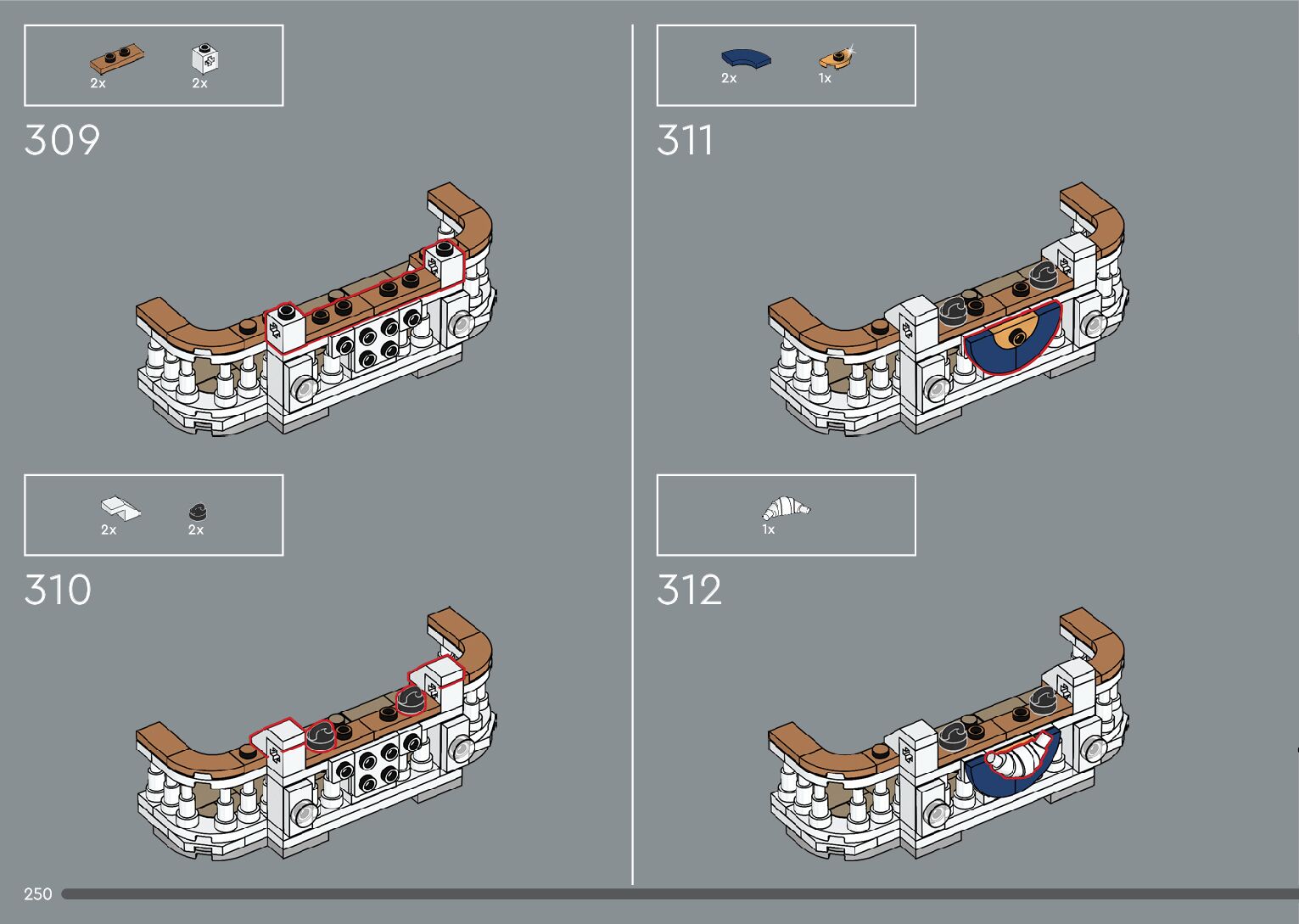 2x 2x

309

2x 2x

310

2x 1x

311

1x

312

250