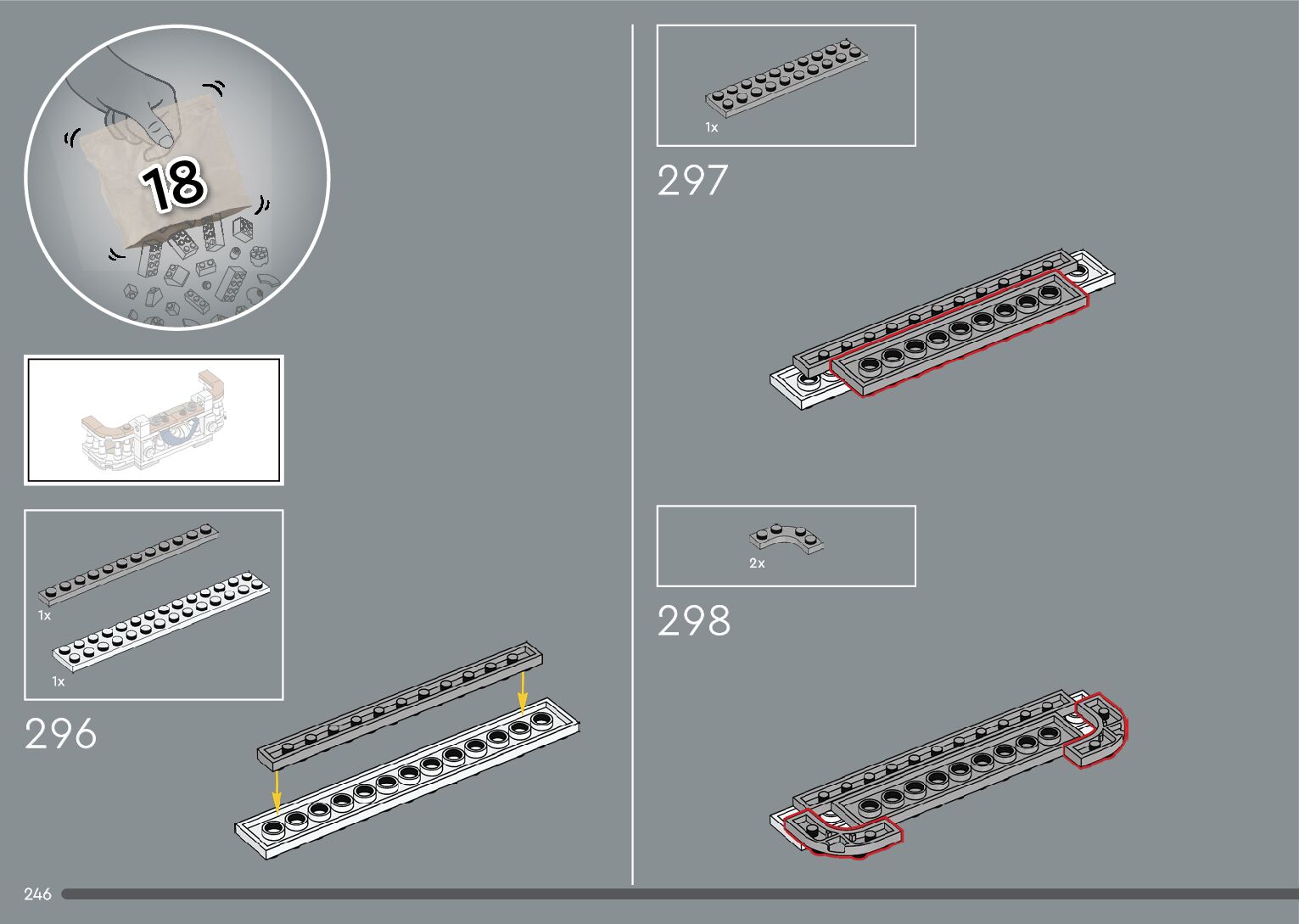 18

1x

1x

296

1x

297

2x

298

246