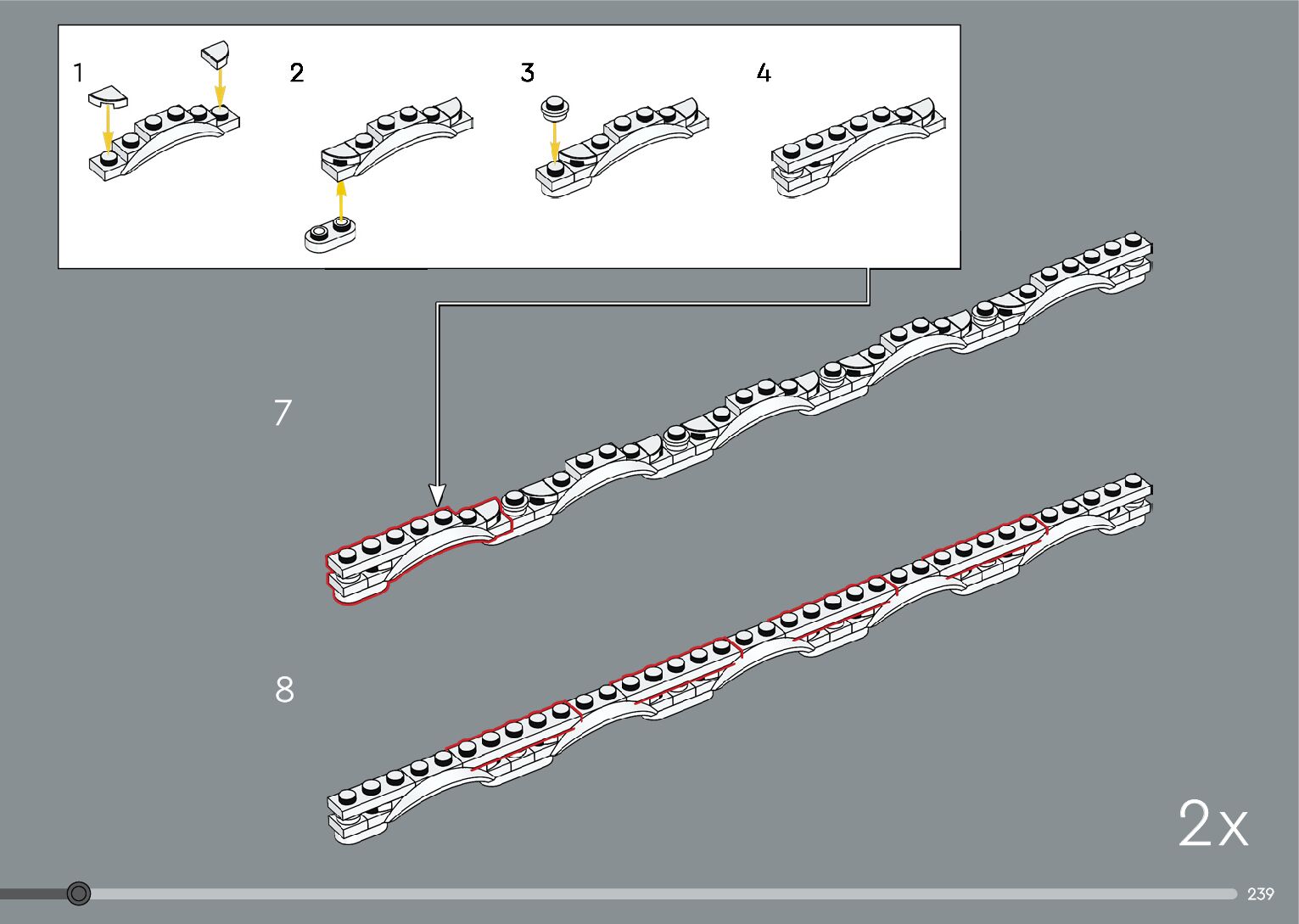 1

2

3

4

7

8

2x

239