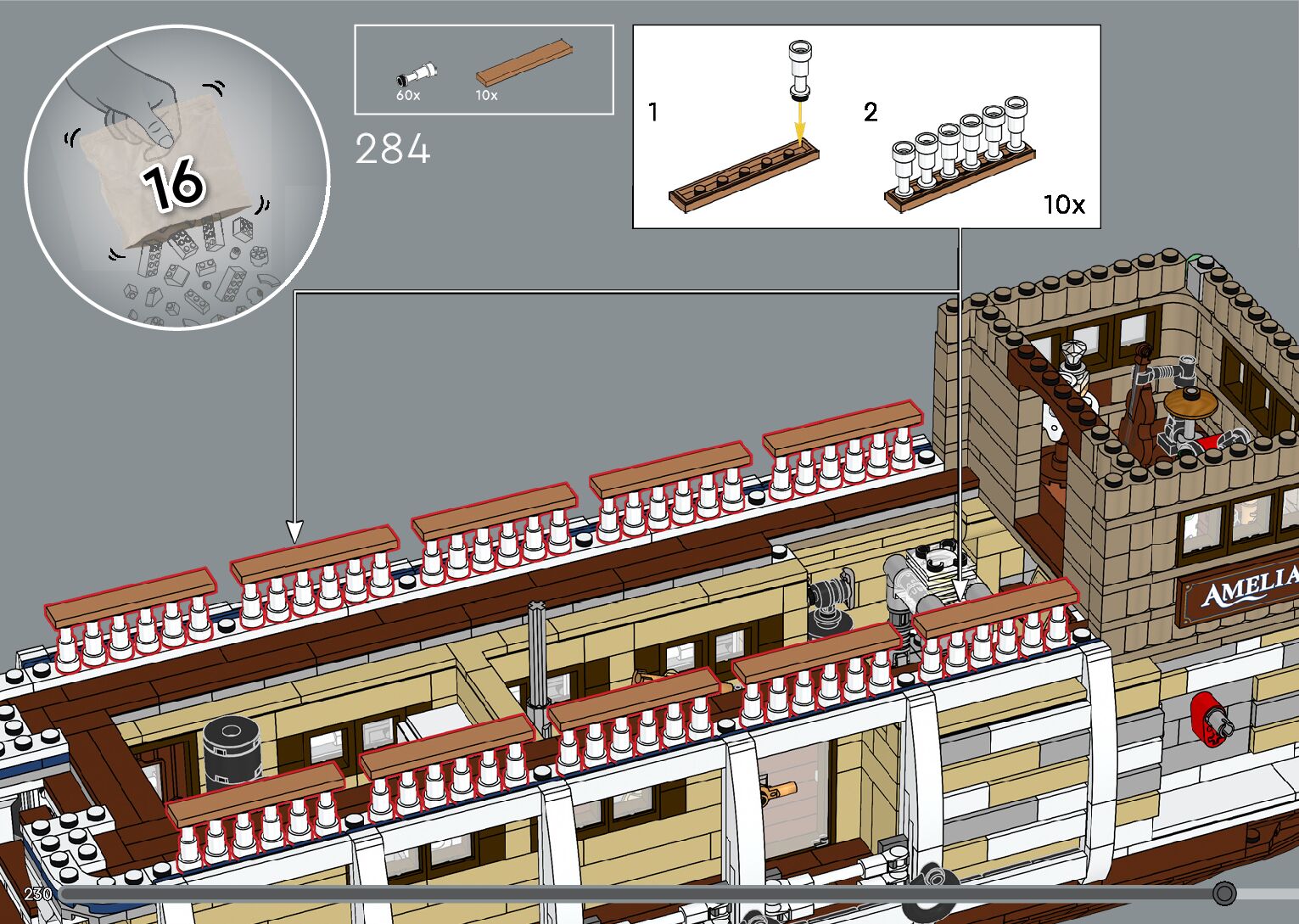 16

60x

10x

284

1

2

10x

AMELIA

230