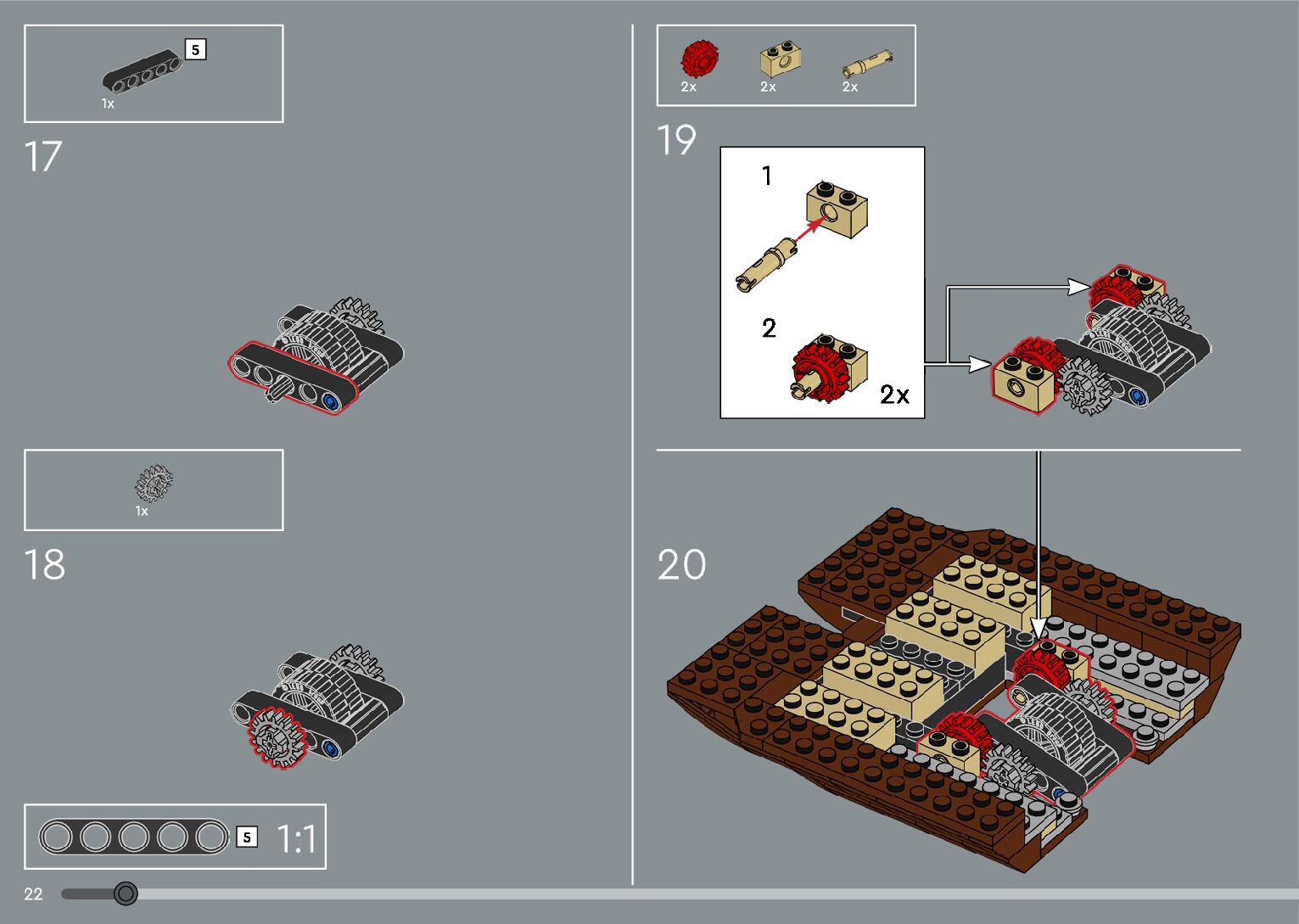 5
1x

17

1x

18

5 1:1

22

2x 2x 2x

19

1

2

2x

20