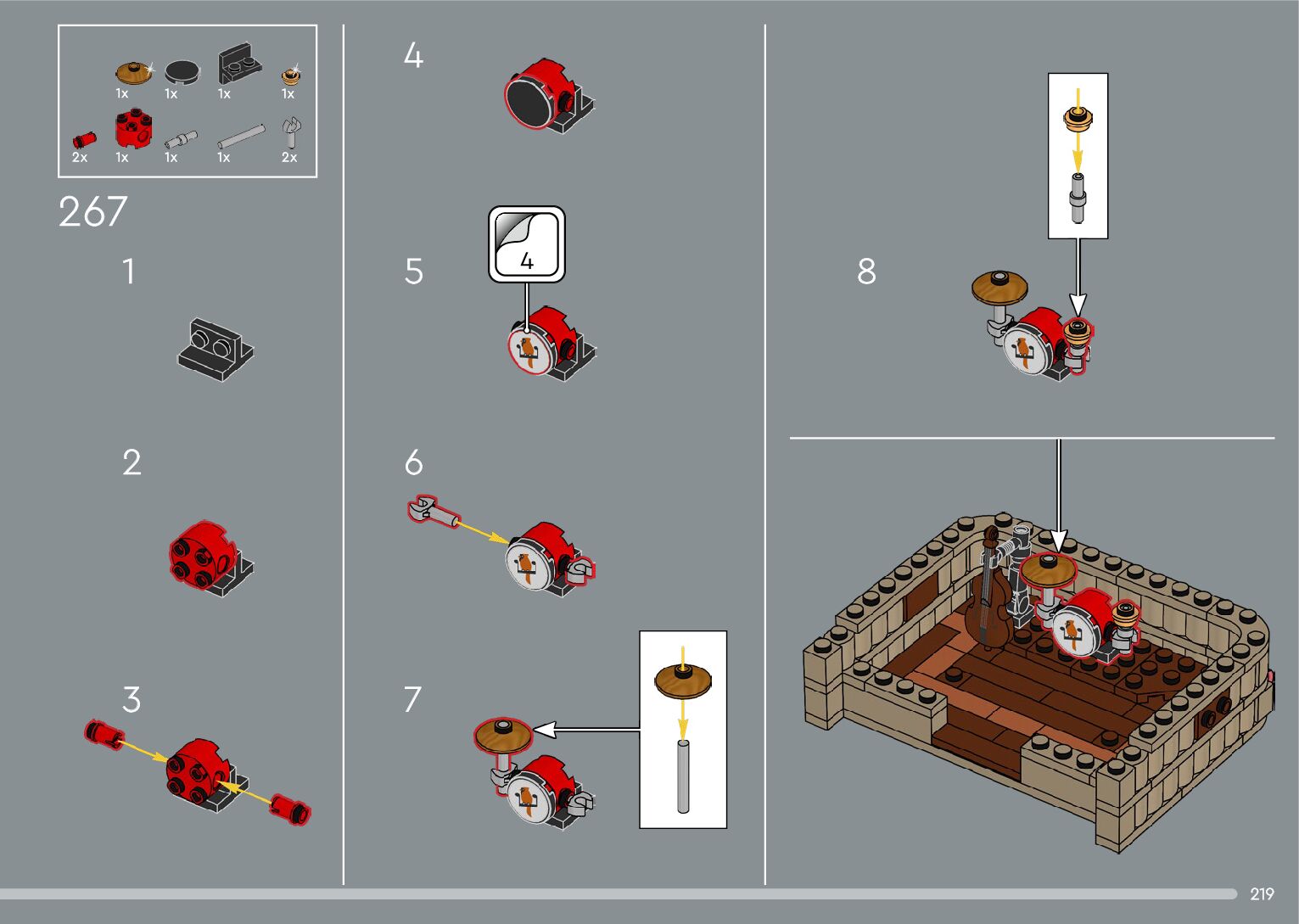 1x 1x 1x 1x
2x 1x 1x 1x 2x

267

1

2

3

4

5

4

6

7

8

219