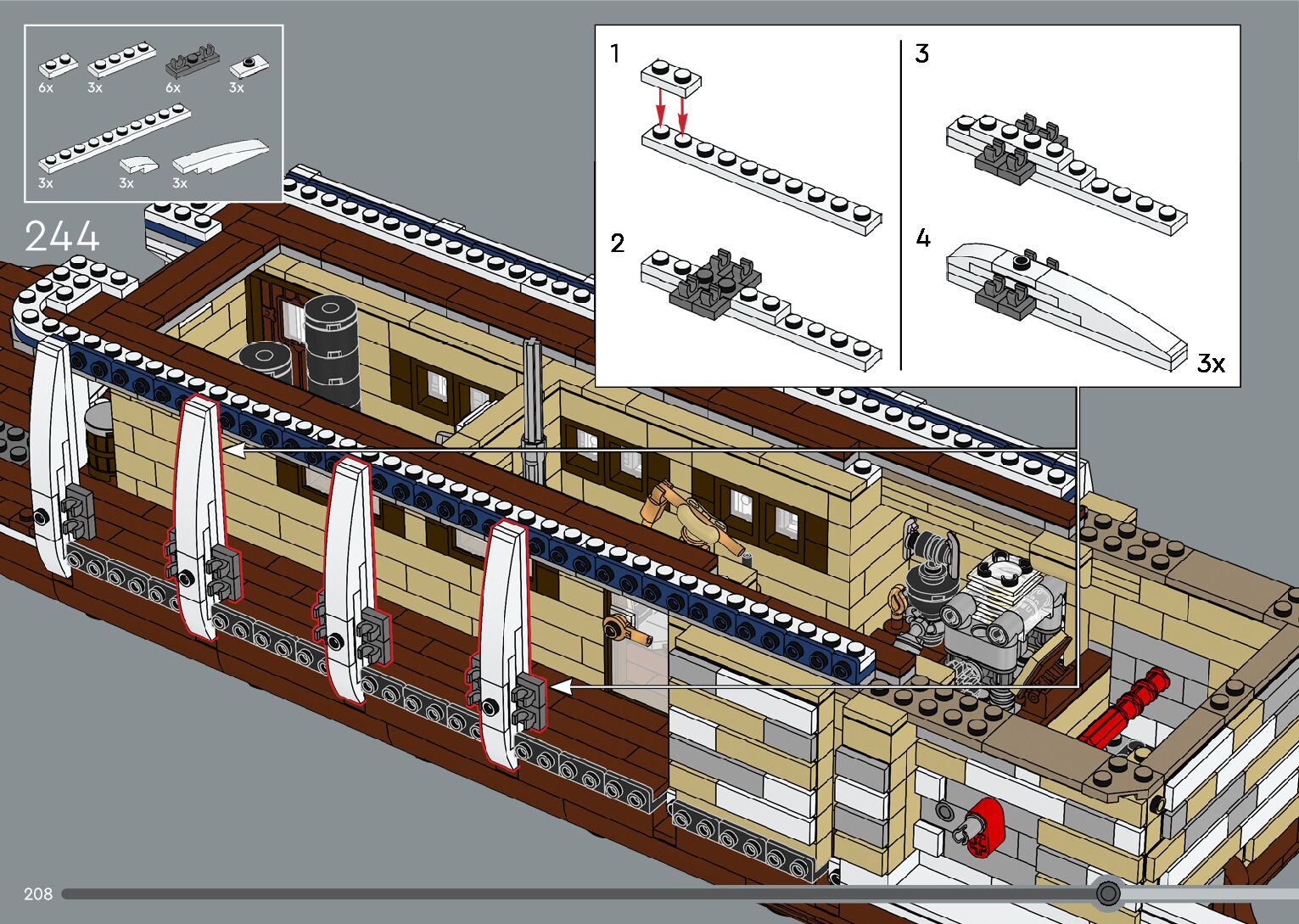 6x
3x
6x
3x
3x
3x
3x

244

1
2
3
4
3x

208