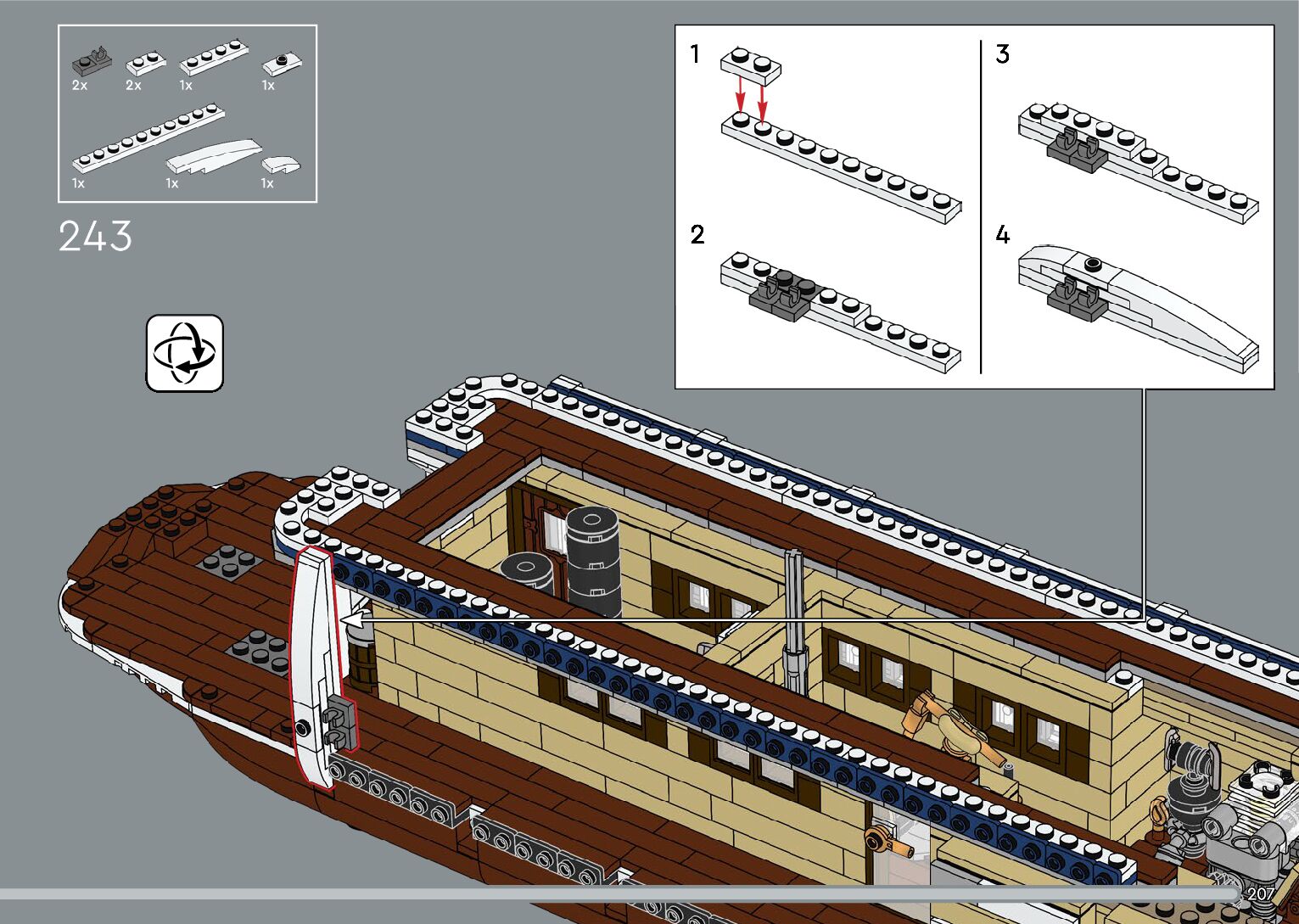 2x 2x 1x 1x

1x 1x 1x

243

1

2

3

4

207