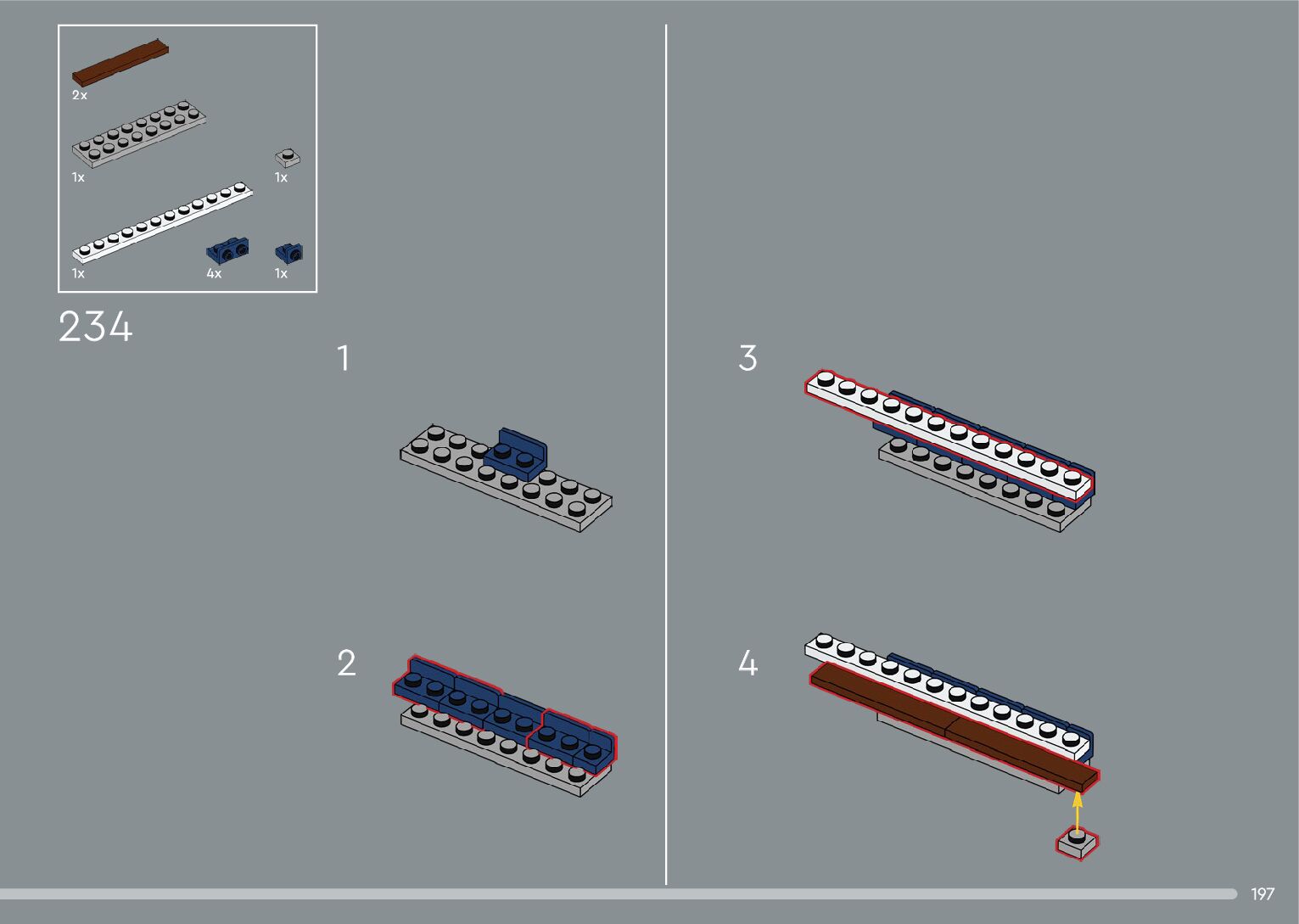 2x

1x

1x

1x

4x

1x

234

1

2

3

4

197