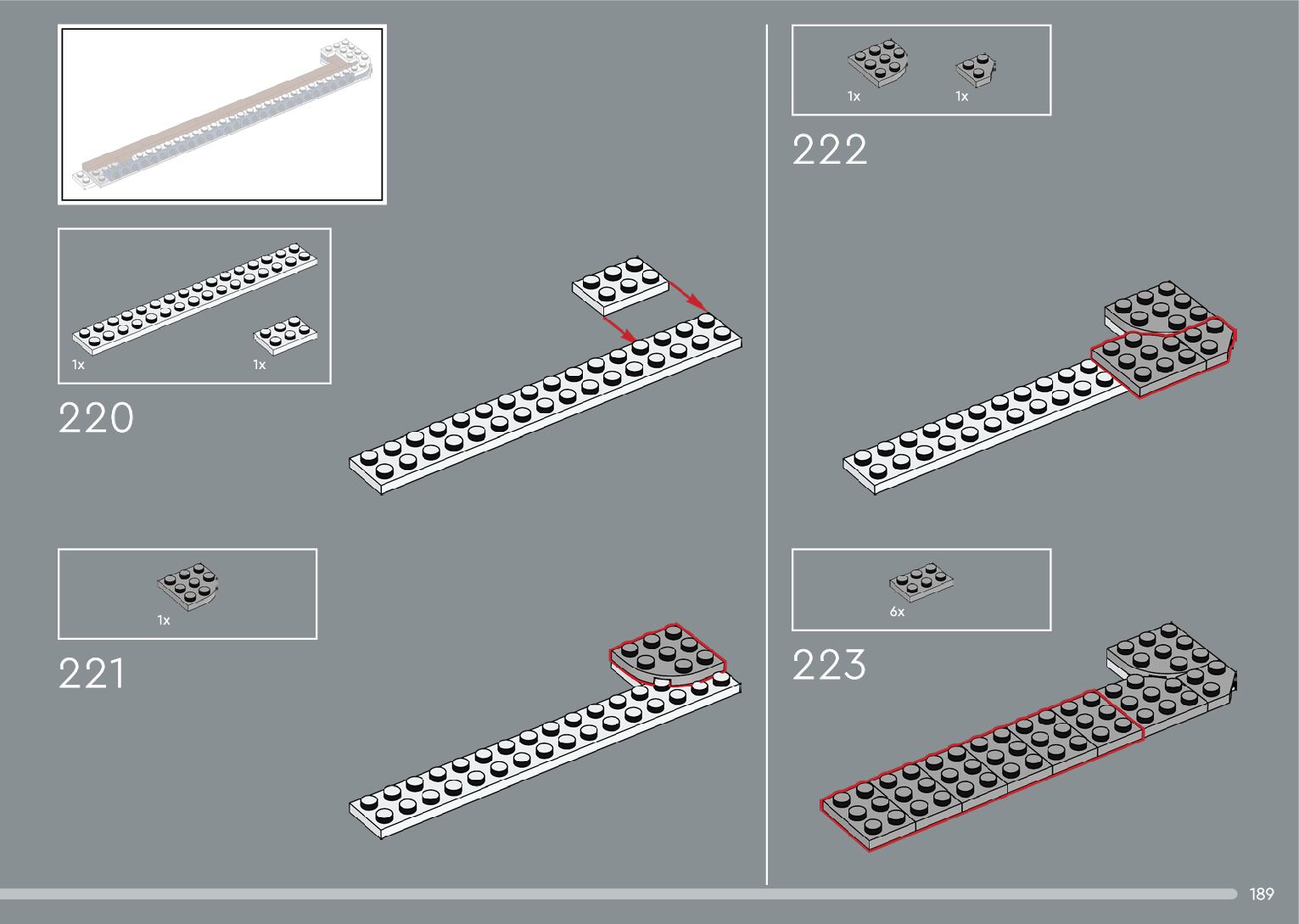 1x

1x

220

1x

221

1x

1x

222

6x

223

189