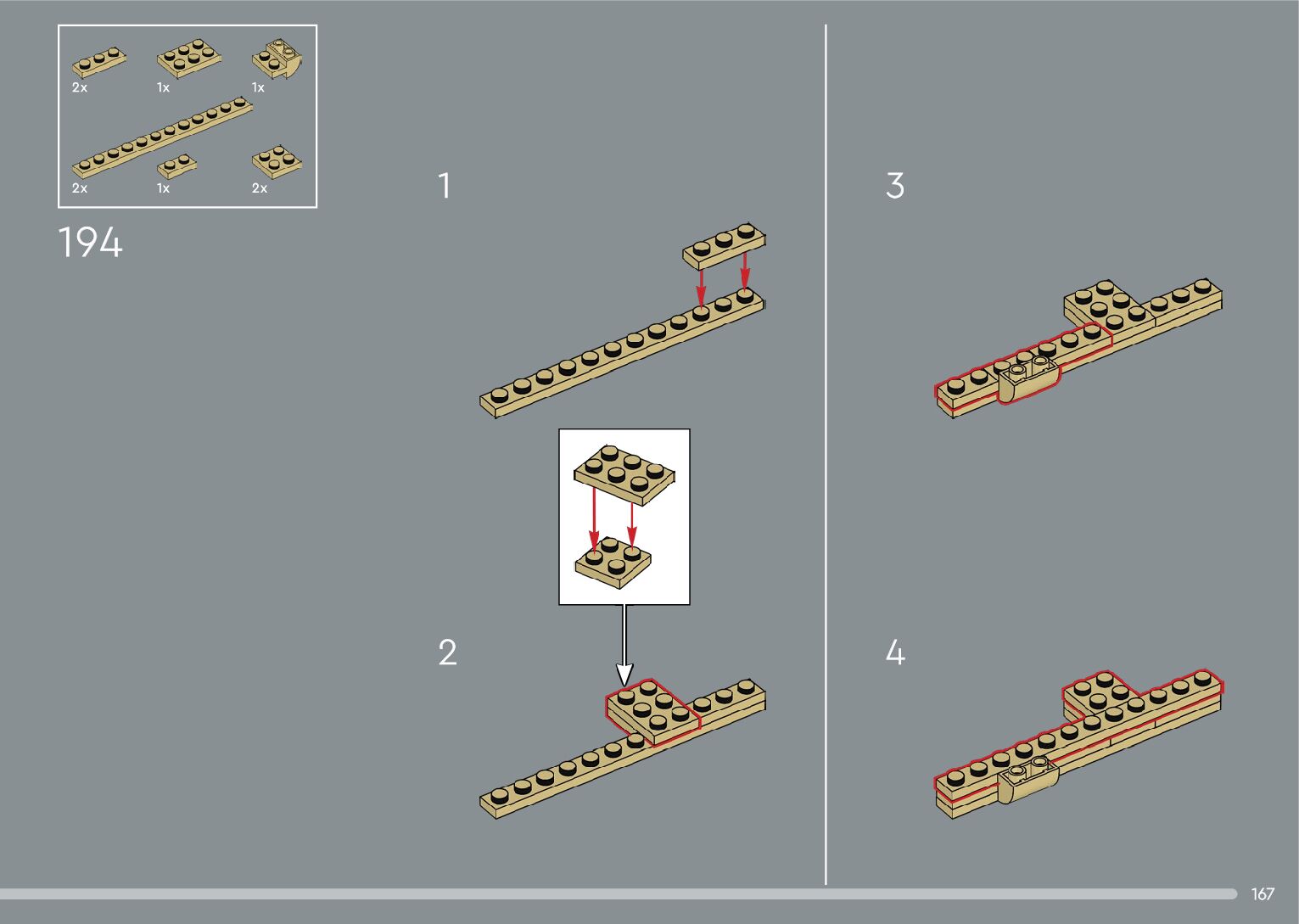 2x 1x 1x

2x 1x 2x

194

1

2

3

4

167