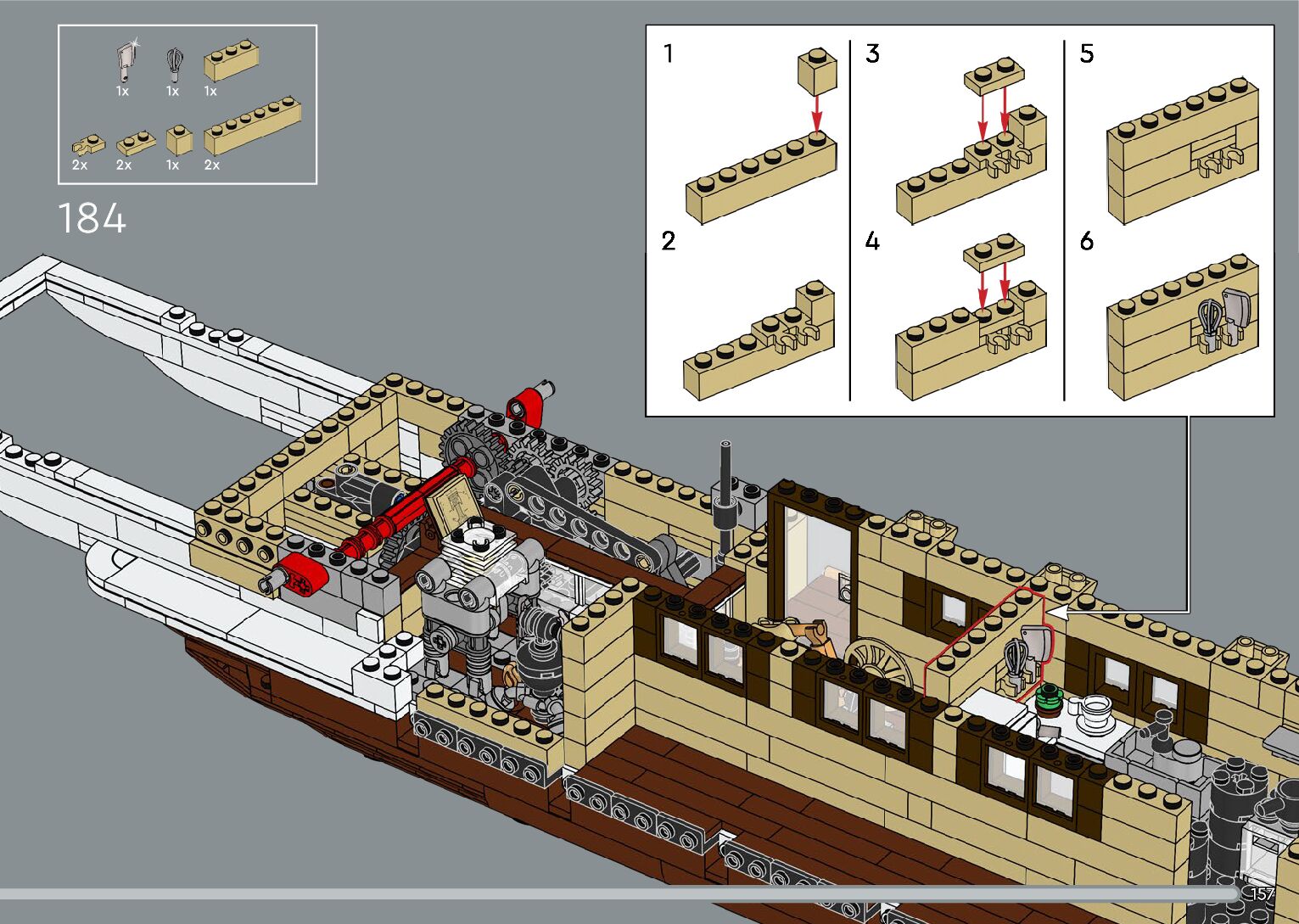 1x 1x 1x
2x 2x 1x 2x

184

1
2
3
4
5
6

157