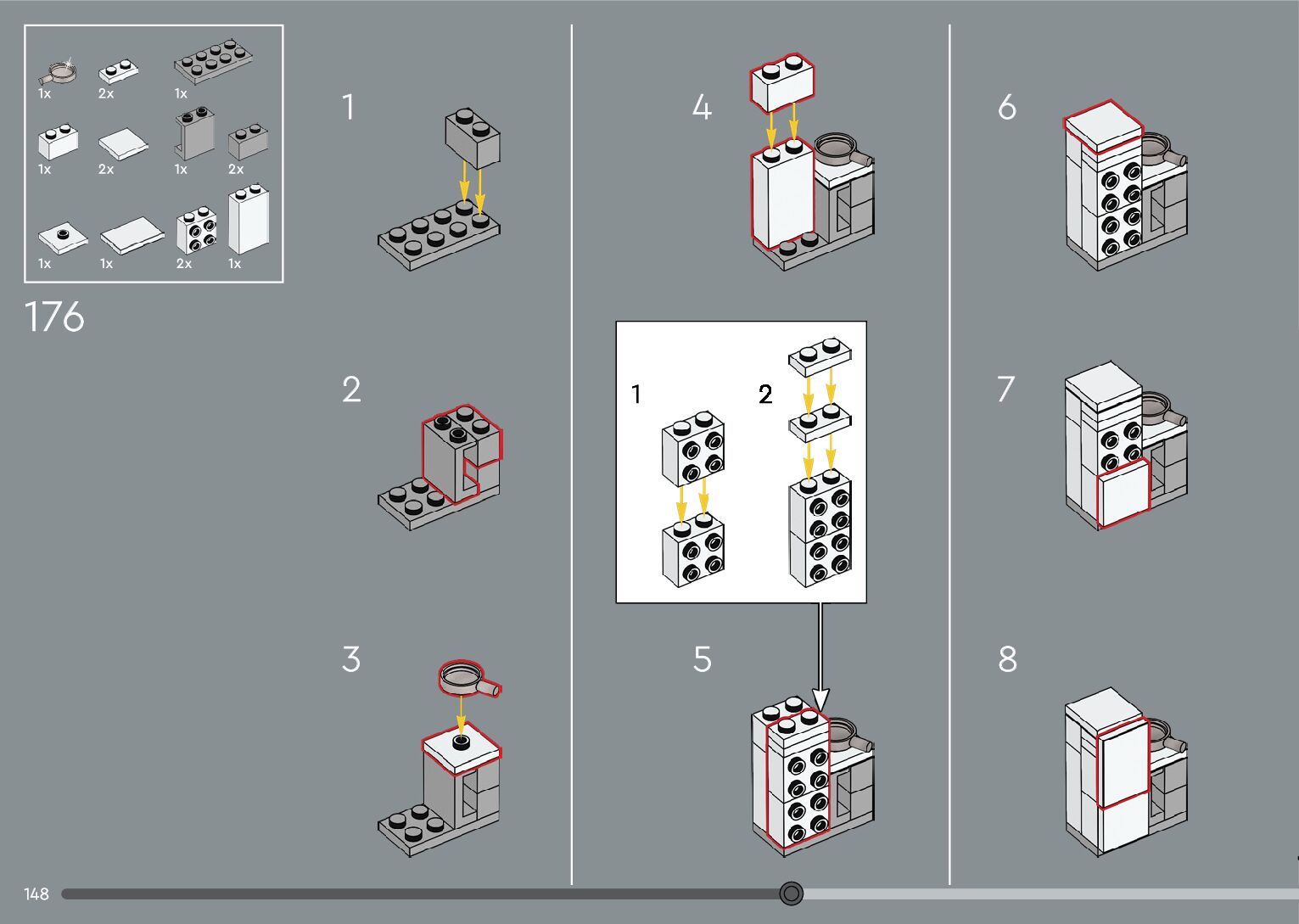 1x 2x 1x
1x 2x 1x 2x
1x 1x 2x 1x

176

1

2

3

4

1

2

5

6

7

8

148