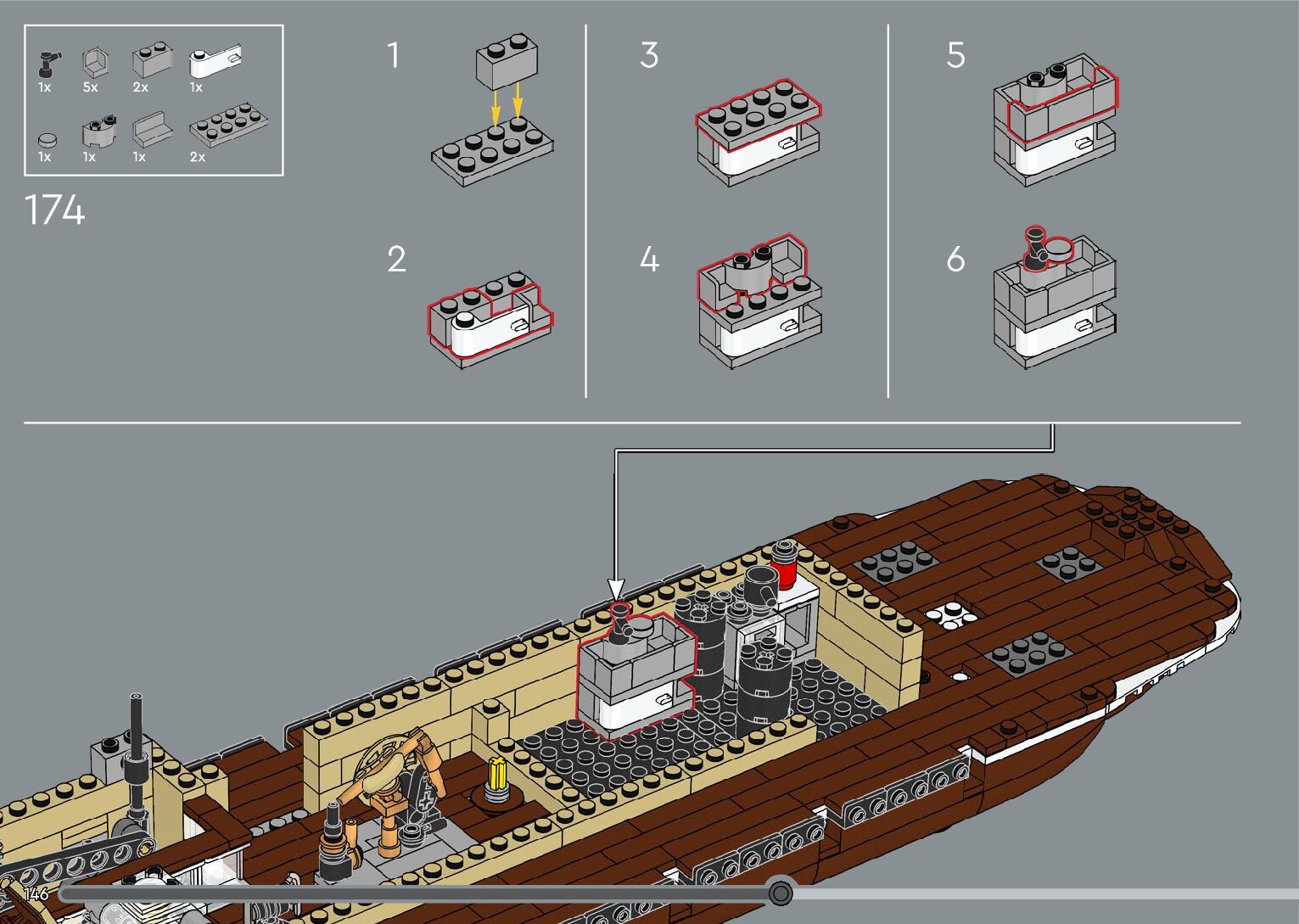 1x 5x 2x 1x
1x 1x 1x 2x

174

1

2

3

4

5

6

146