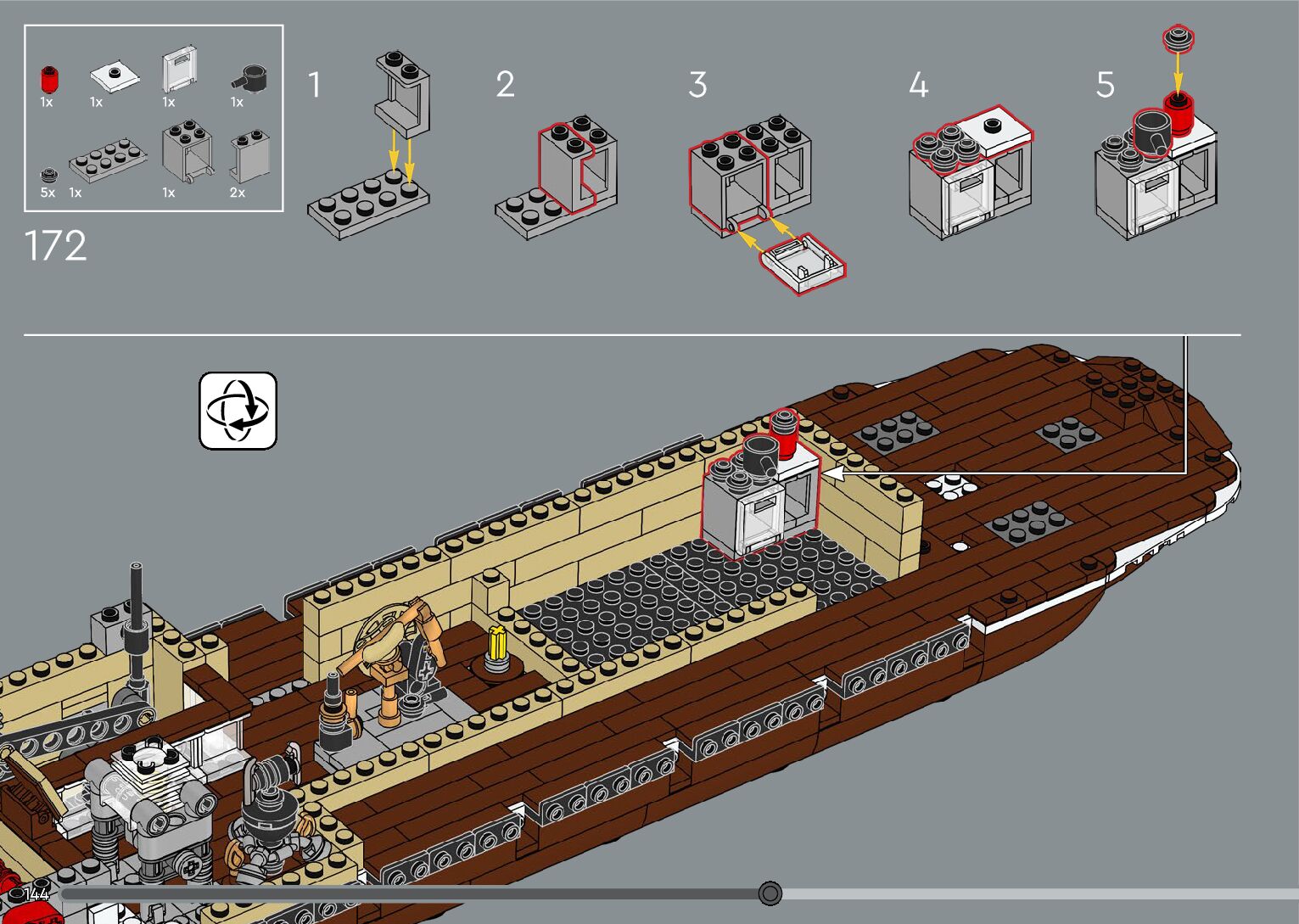 1x 1x 1x 1x

5x 1x 1x 2x

172

1

2

3

4

5

144