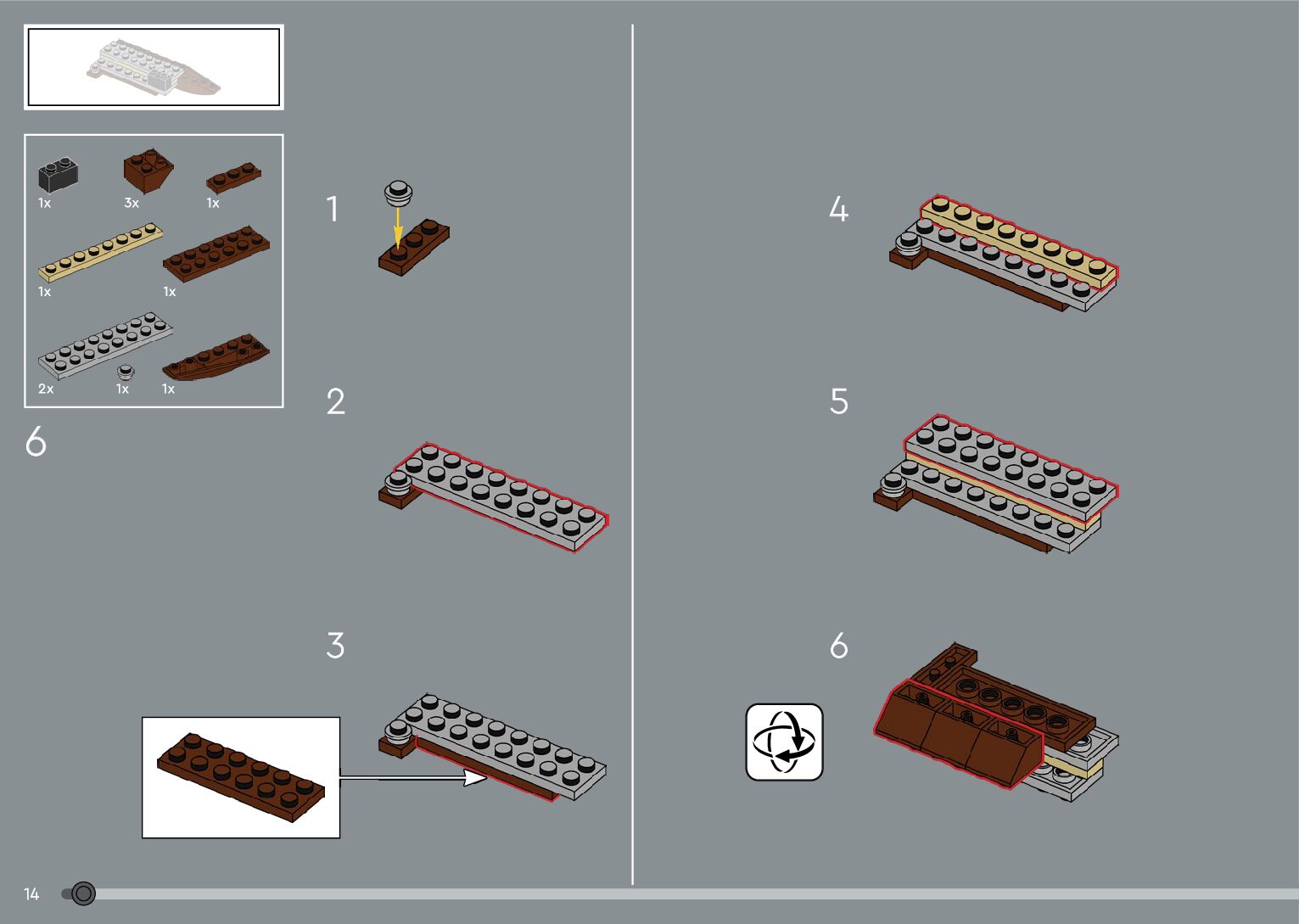 1x
3x
1x
1x
1x
2x
1x
1x

6

1

2

3

4

5

6

14