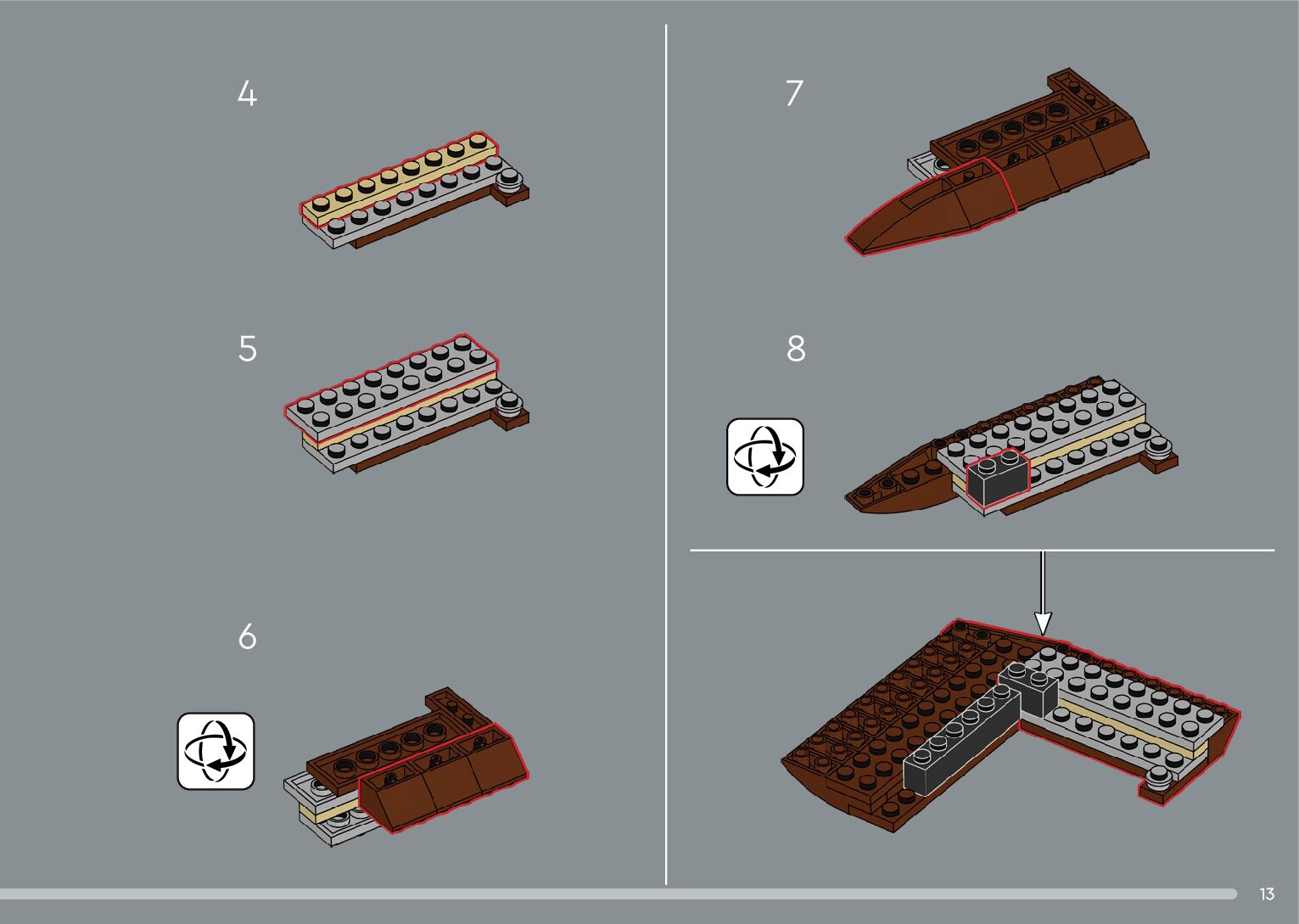 4

5

6

7

8

13