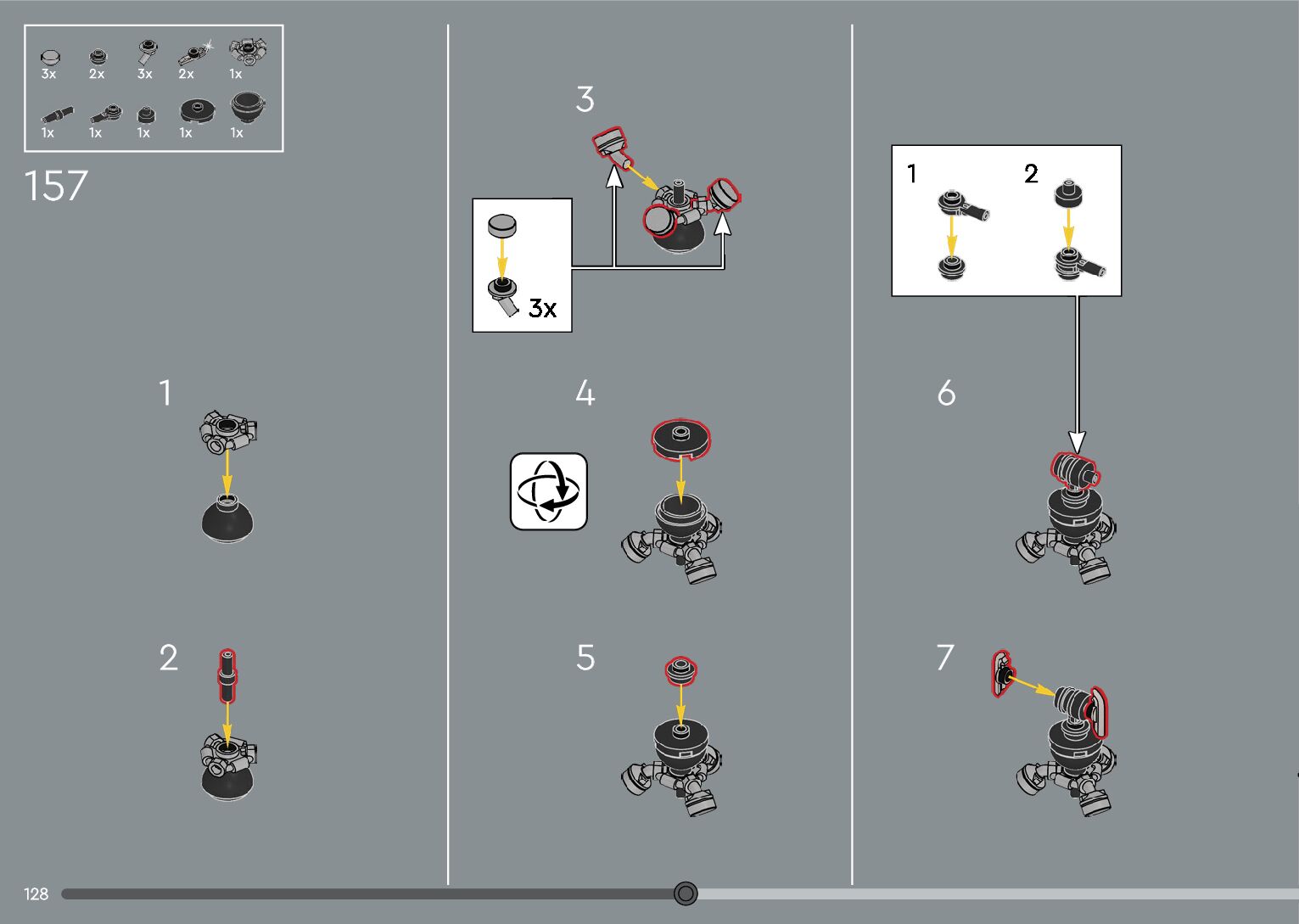 3x 2x 3x 2x 1x

1x 1x 1x 1x 1x

157

1

2

3

3x

4

5

1 2

6

7

128