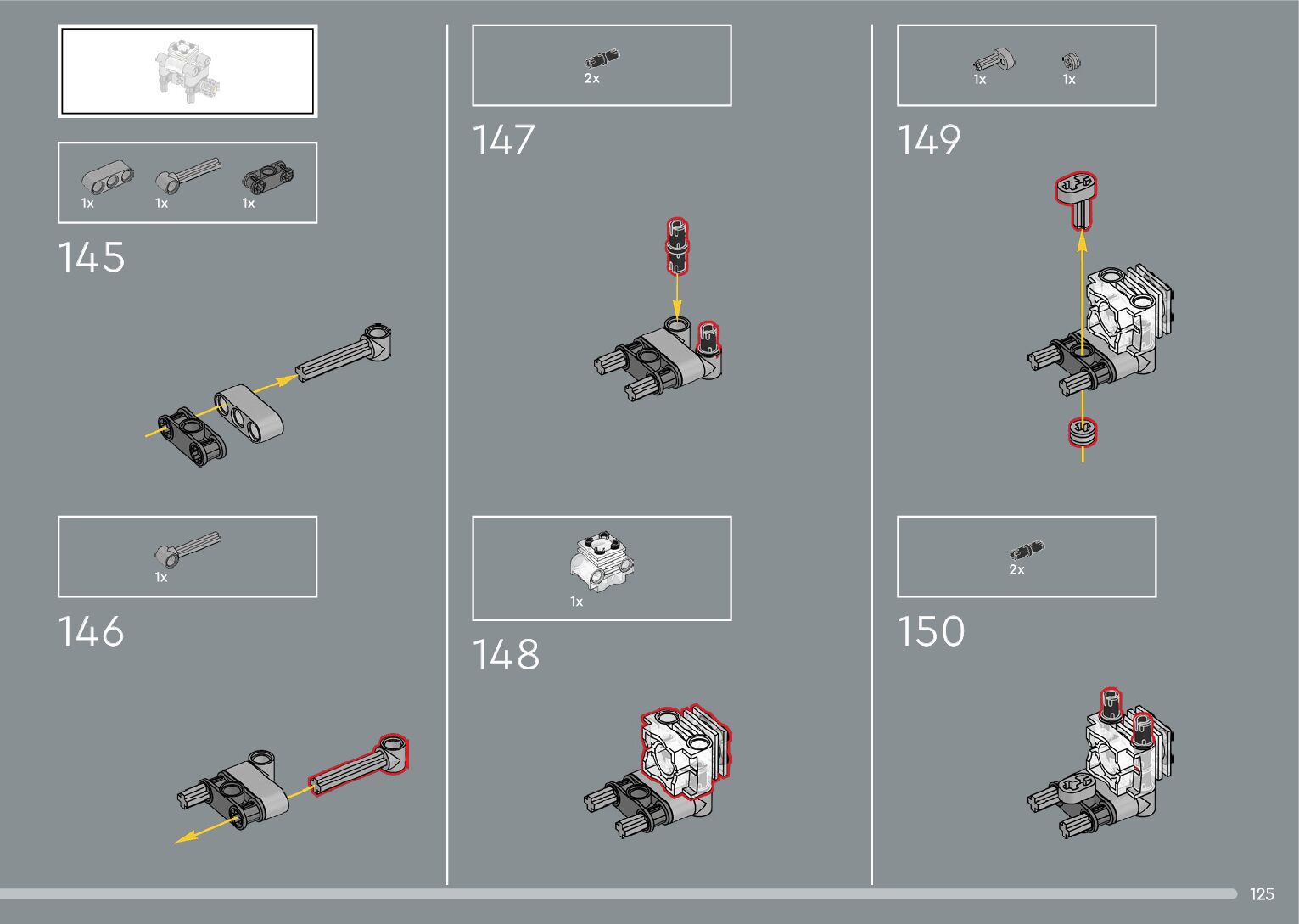 1x 1x 1x

145

1x

146

2x

147

1x

148

1x 1x

149

2x

150

125