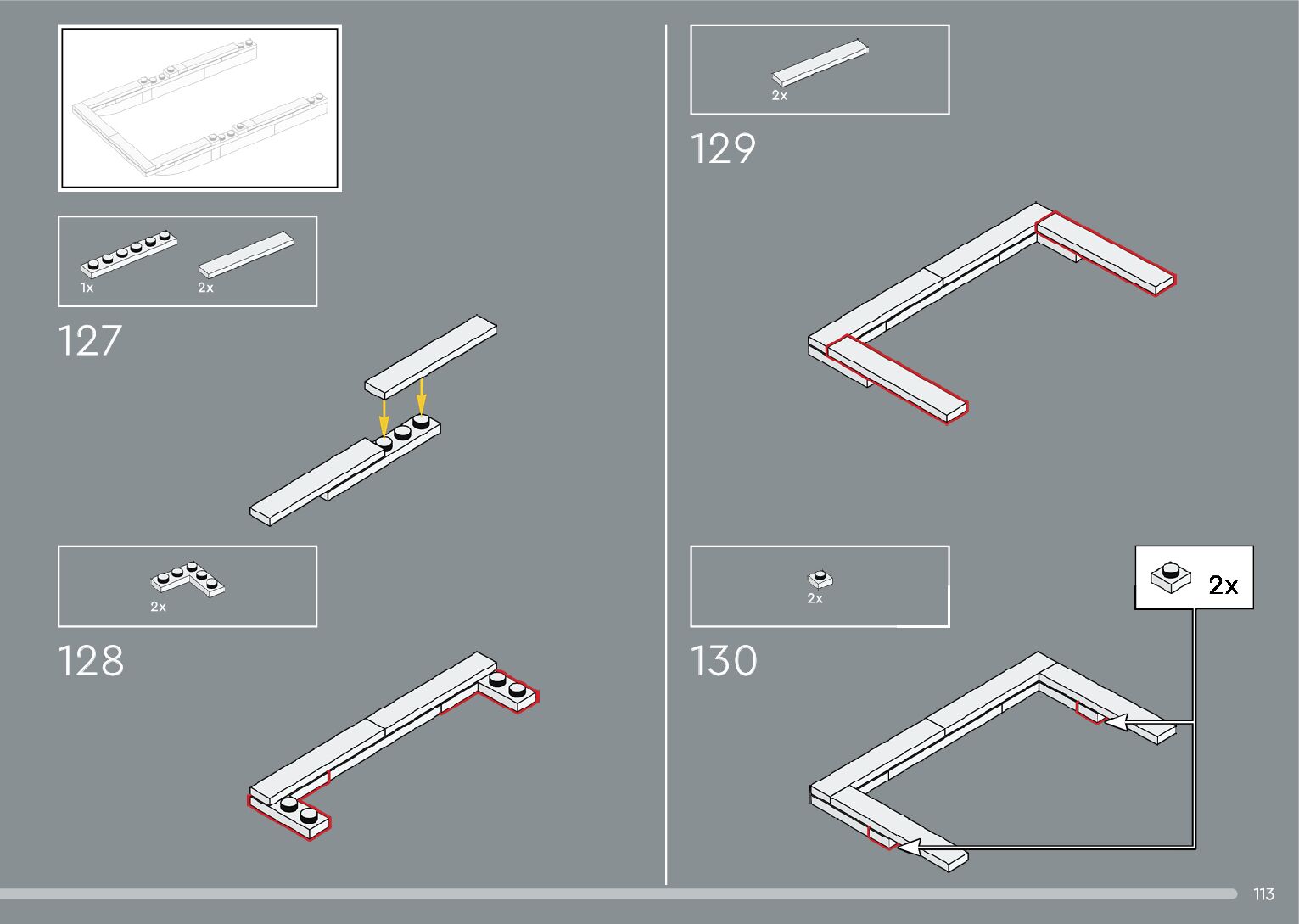 1x

2x

127

2x

128

2x

129

2x

130

2x

113