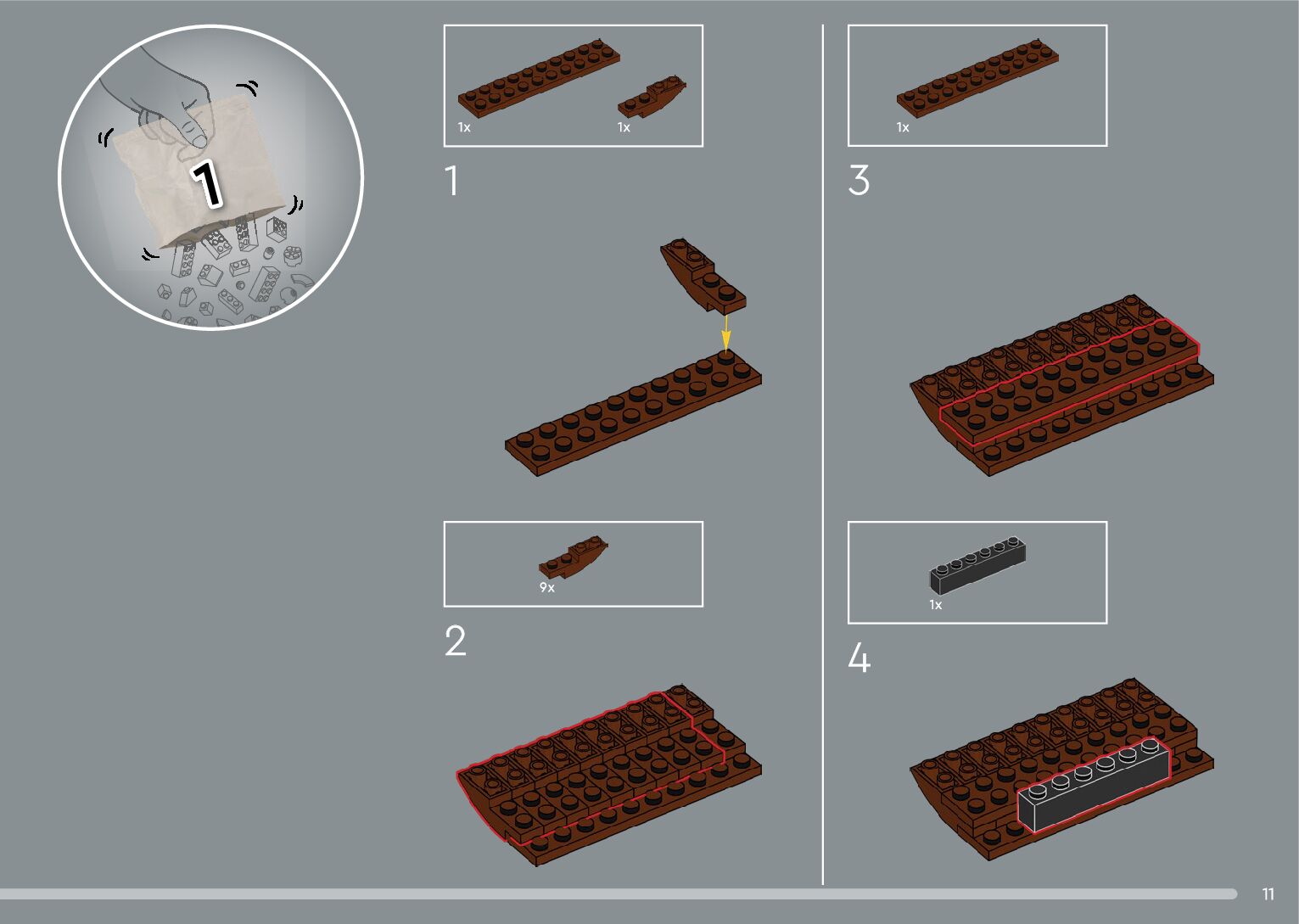 1

1x 1x

1

9x

2

1x

3

1x

4

11