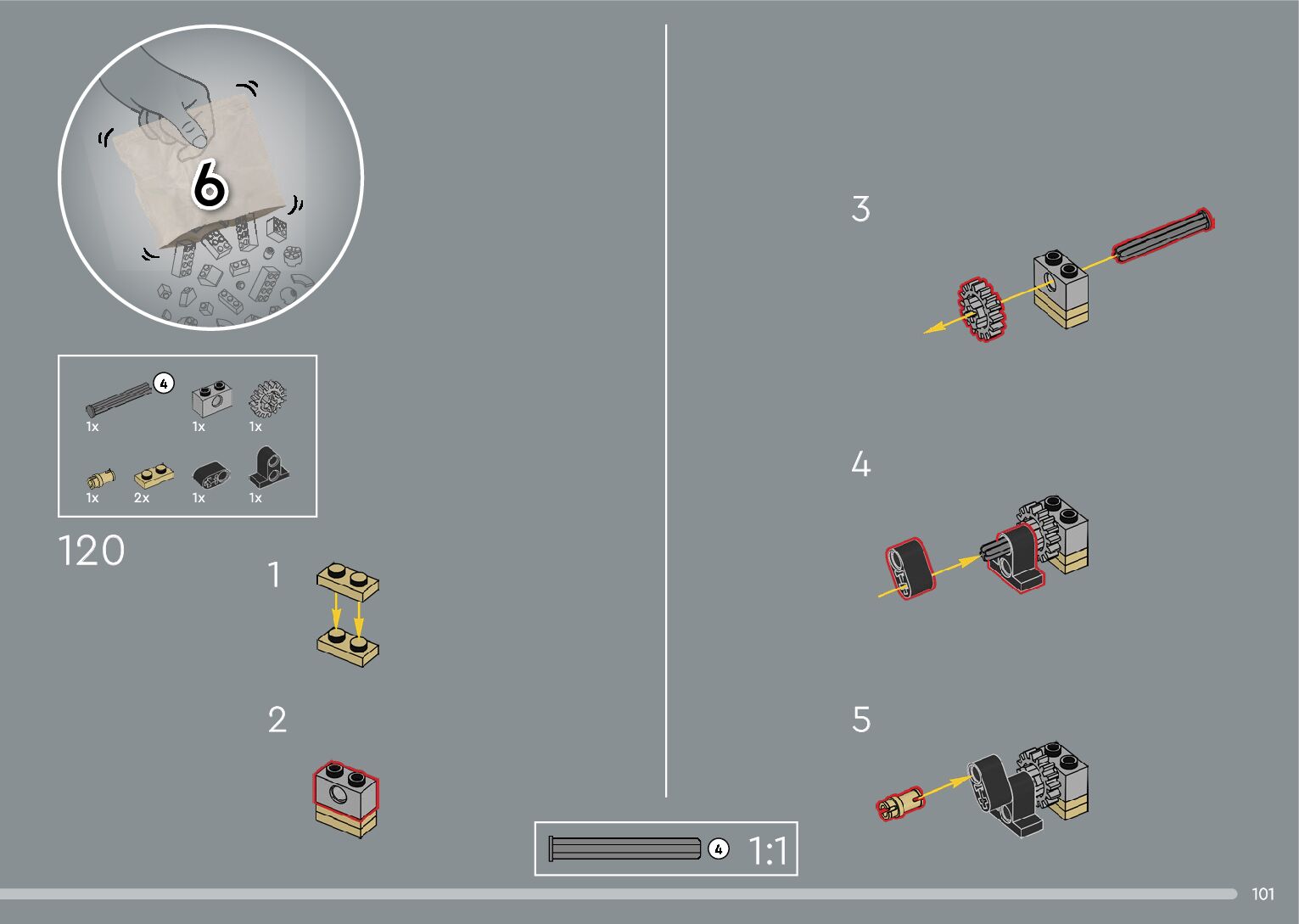 6

4
1x 1x 1x
1x 2x 1x 1x

120

1

2

3

4

5

4 1:1

101