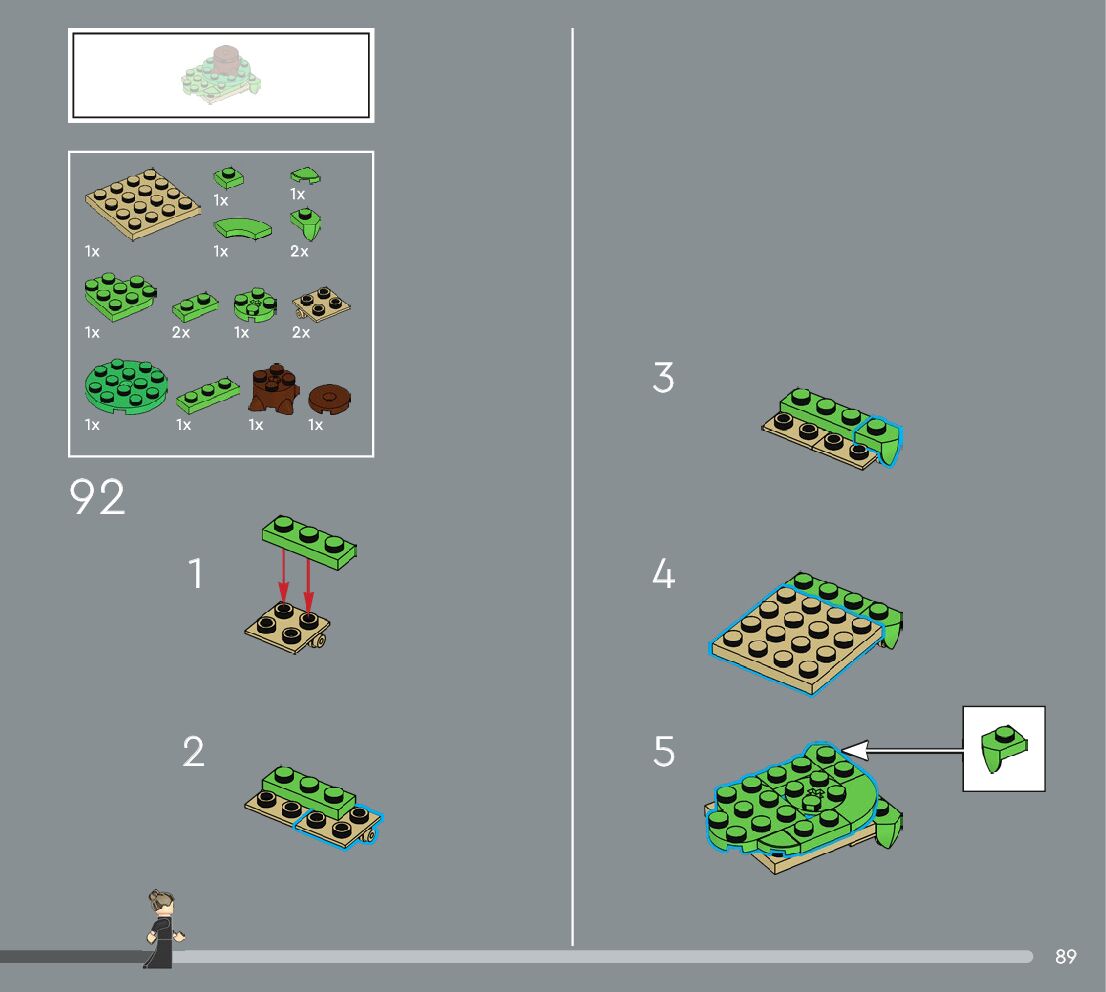 1x
1x
1x
1x
2x
1x
2x
1x
2x
1x
1x
1x
1x

92

1

2

3

4

5

89