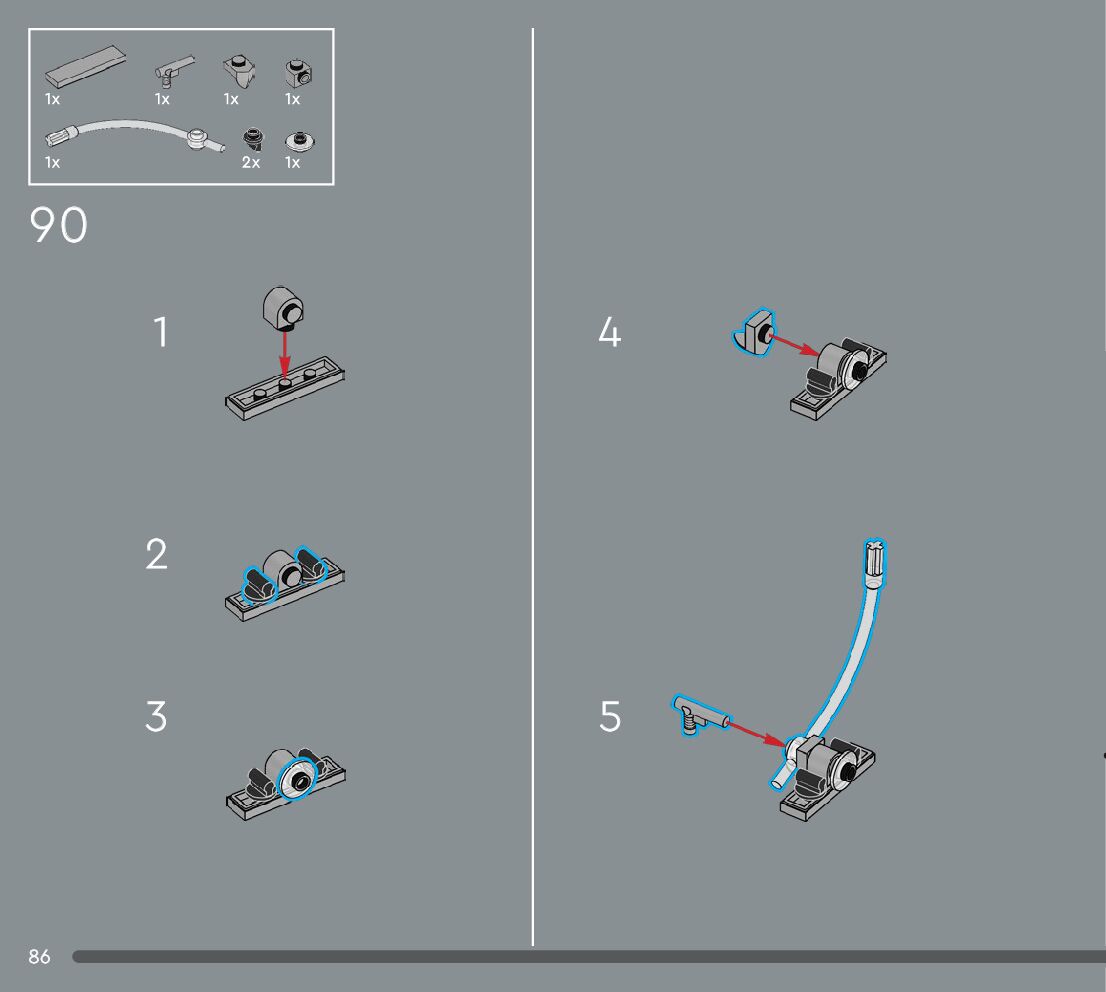 1x 1x 1x 1x
1x 2x 1x

90

1

2

3

4

5

86