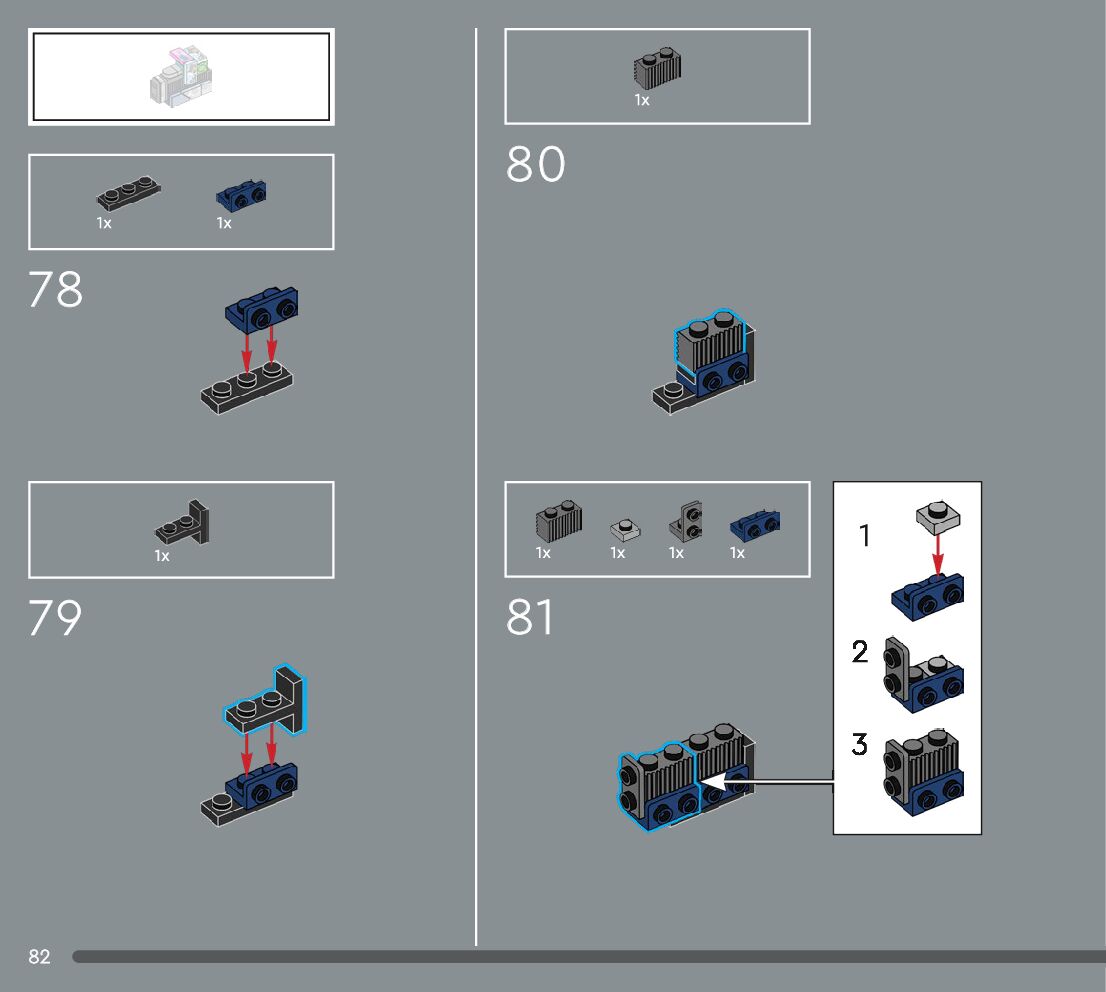 1x

1x

78

1x

79

1x

80

1x

1x

1x

1x

81

1

2

3

82