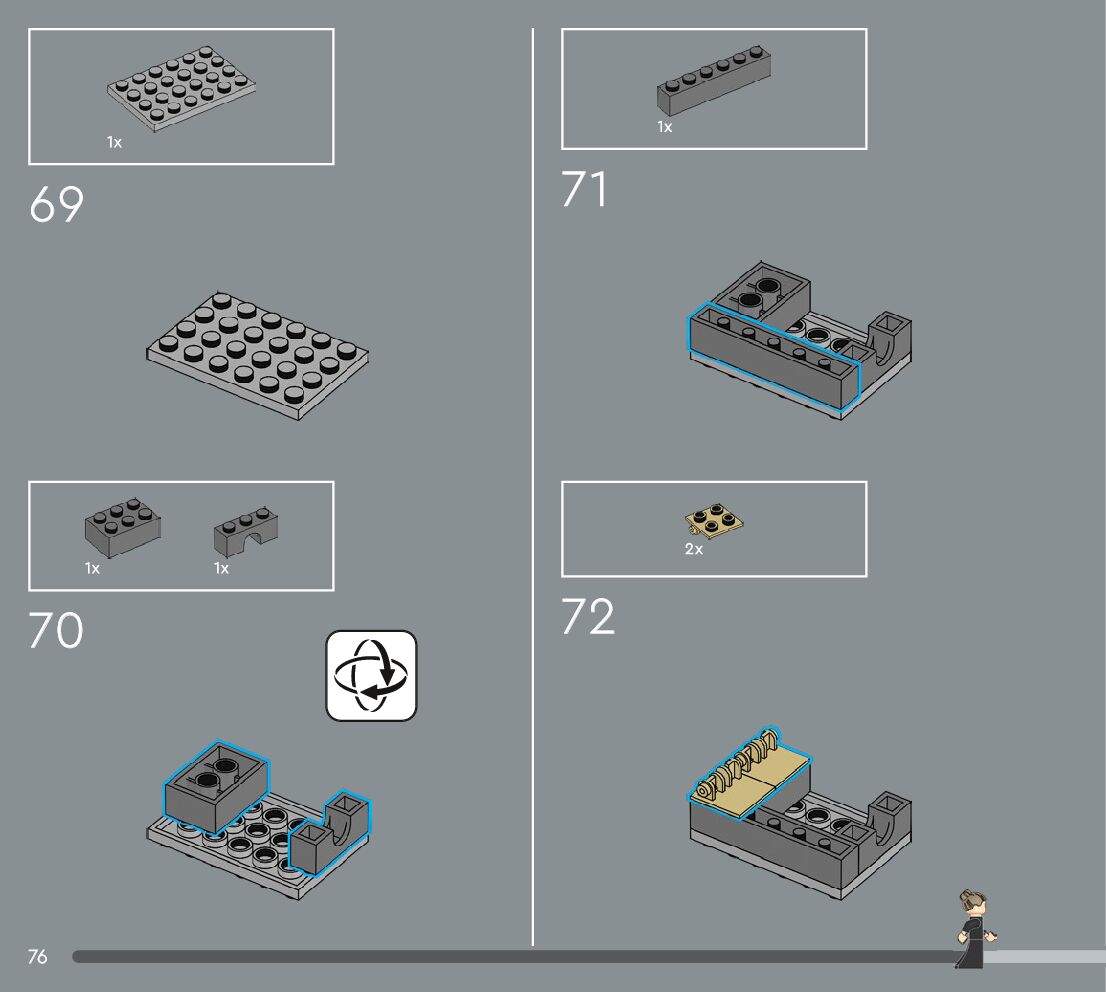 1x

69

1x 1x

70

1x

71

2x

72

76