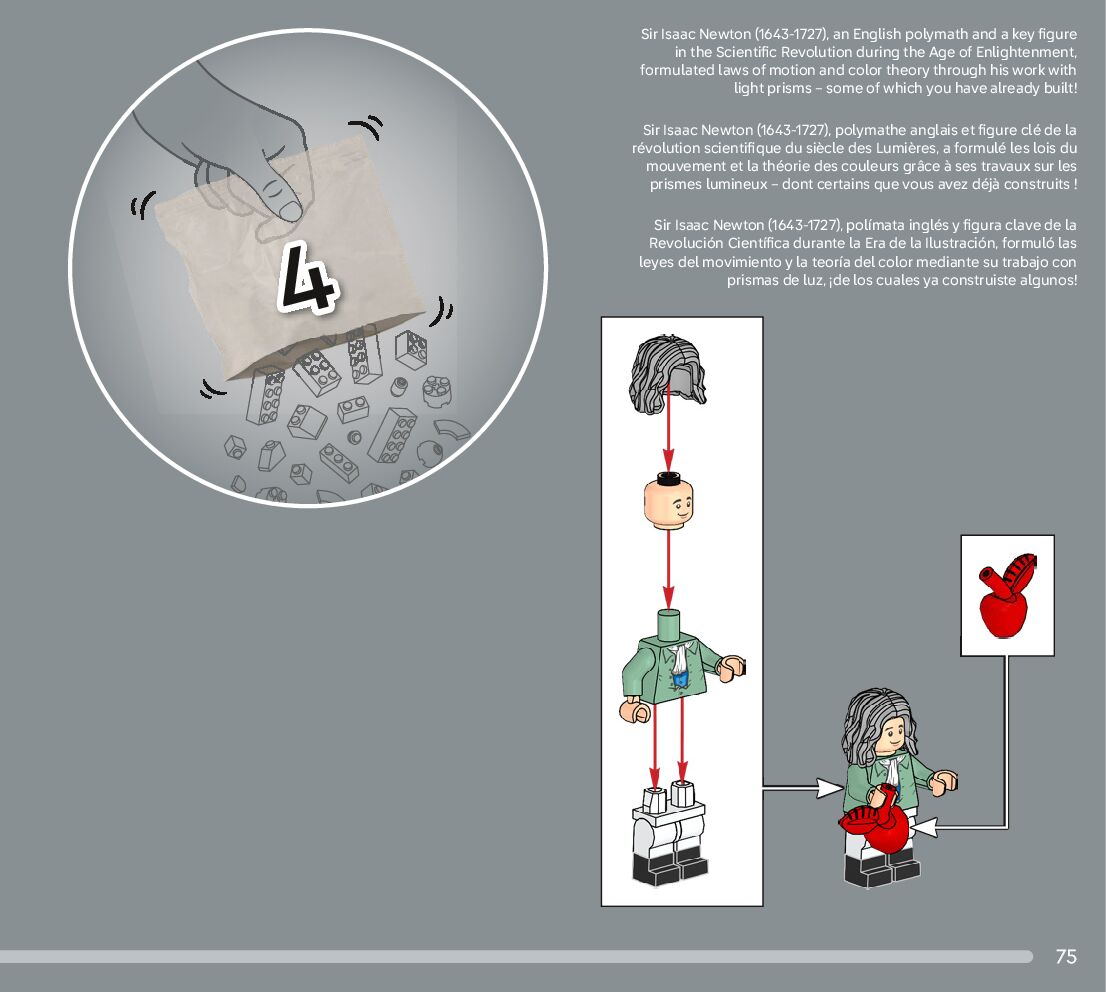 4

Sir Isaac Newton (1643-1727), an English polymath and a key figure in the Scientific Revolution during the Age of Enlightenment, formulated laws of motion and color theory through his work with light prisms – some of which you have already built!

Sir Isaac Newton (1643-1727), polymathe anglais et figure clé de la révolution scientifique du siècle des Lumières, a formulé les lois du mouvement et la théorie des couleurs grâce à ses travaux sur les prismes lumineux – dont certains que vous avez déjà construits !

Sir Isaac Newton (1643-1727), polímata inglés y figura clave de la Revolución Científica durante la Era de la Ilustración, formuló las leyes del movimiento y la teoría del color mediante su trabajo con prismas de luz, ¡de los cuales ya construiste algunos!

75