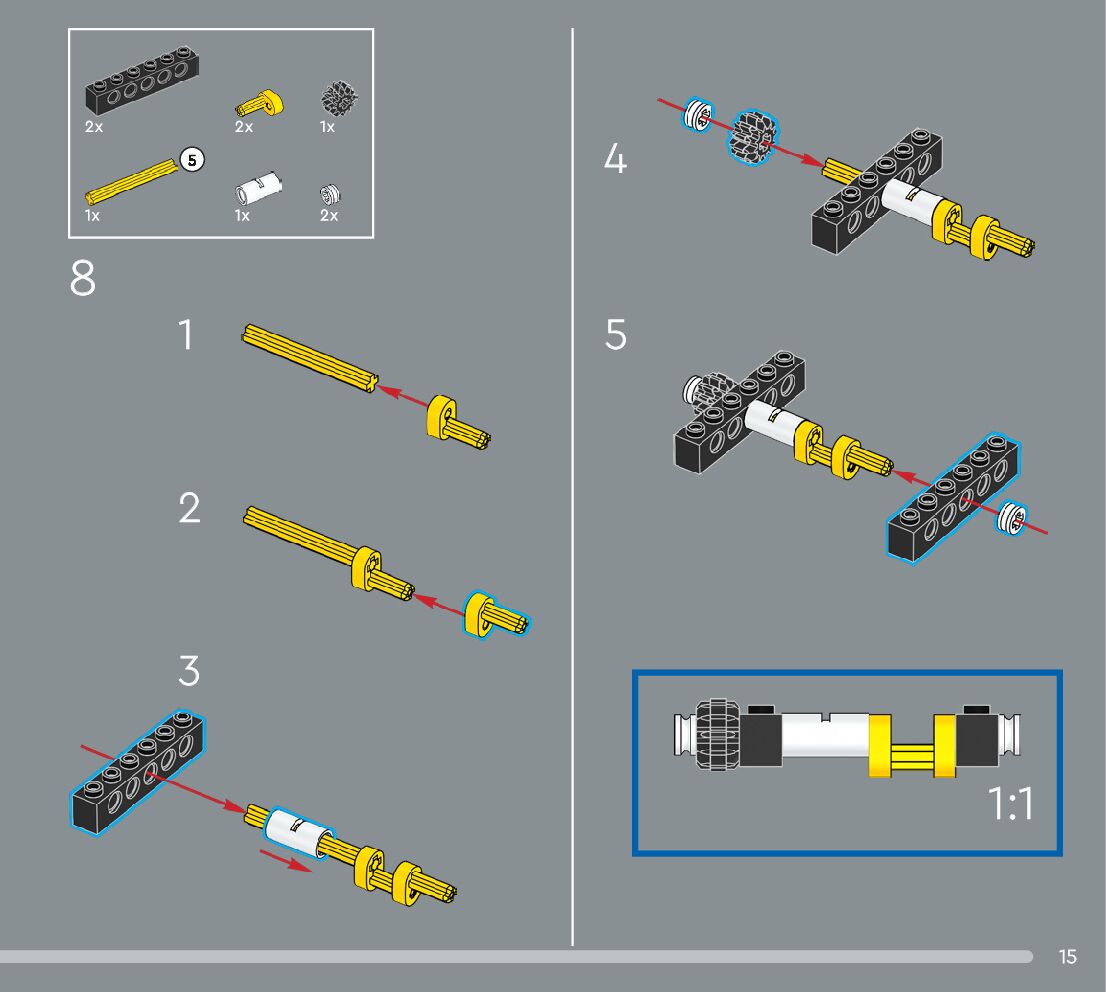 2x
2x
1x
5
1x
1x
2x

8

1

2

3

4

5

1:1

15