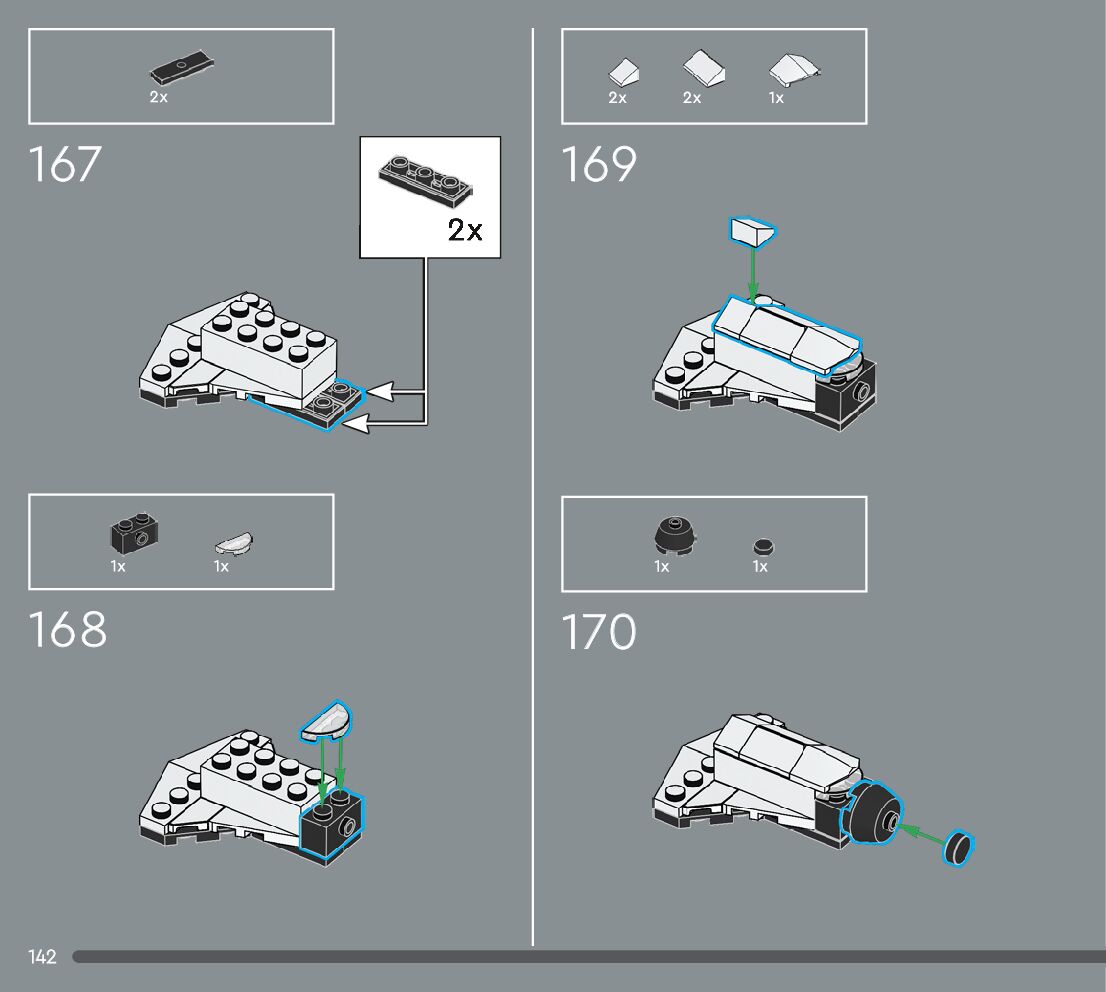 2x

167

2x

1x 1x

168

2x 2x 1x

169

1x 1x

170

142