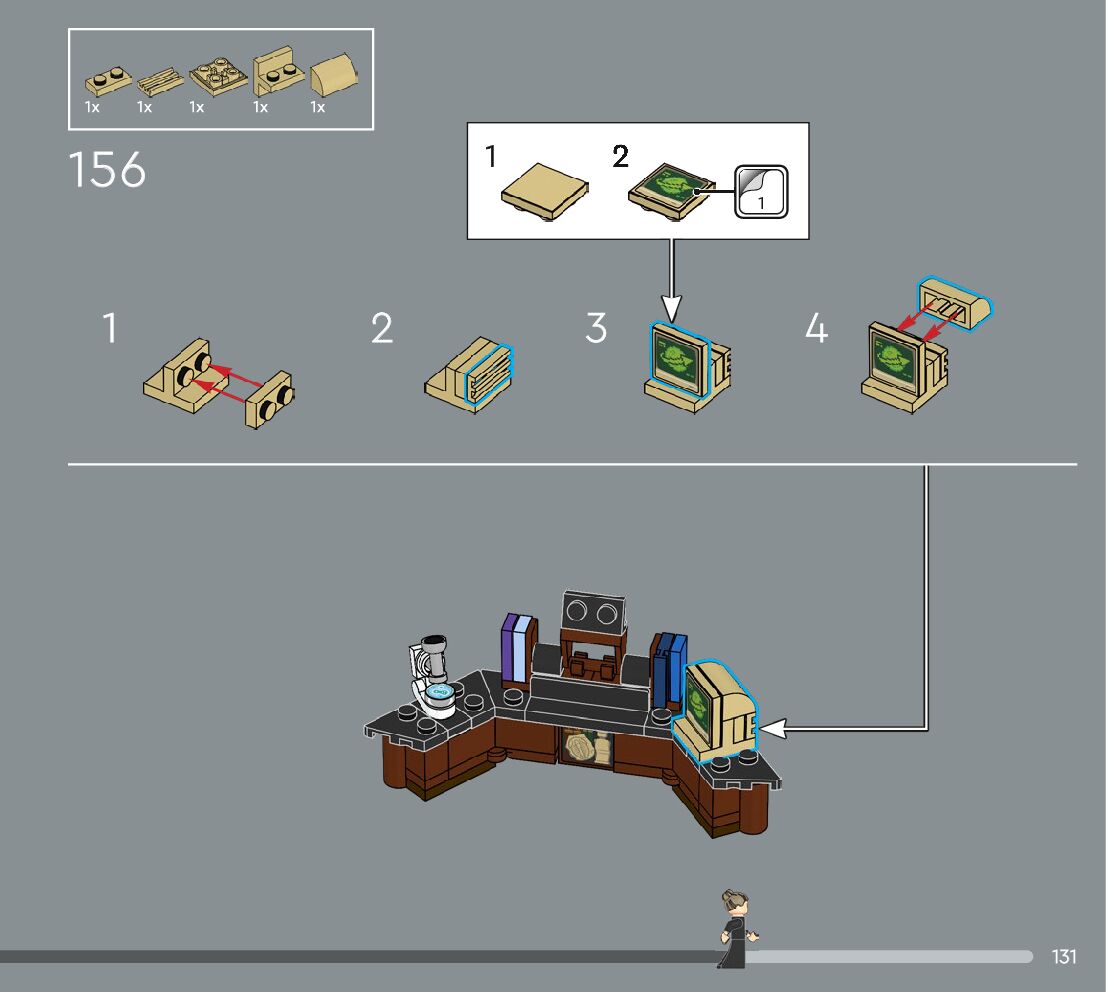 1x 1x 1x 1x 1x

156

1 2

1

1 2 3 4

131