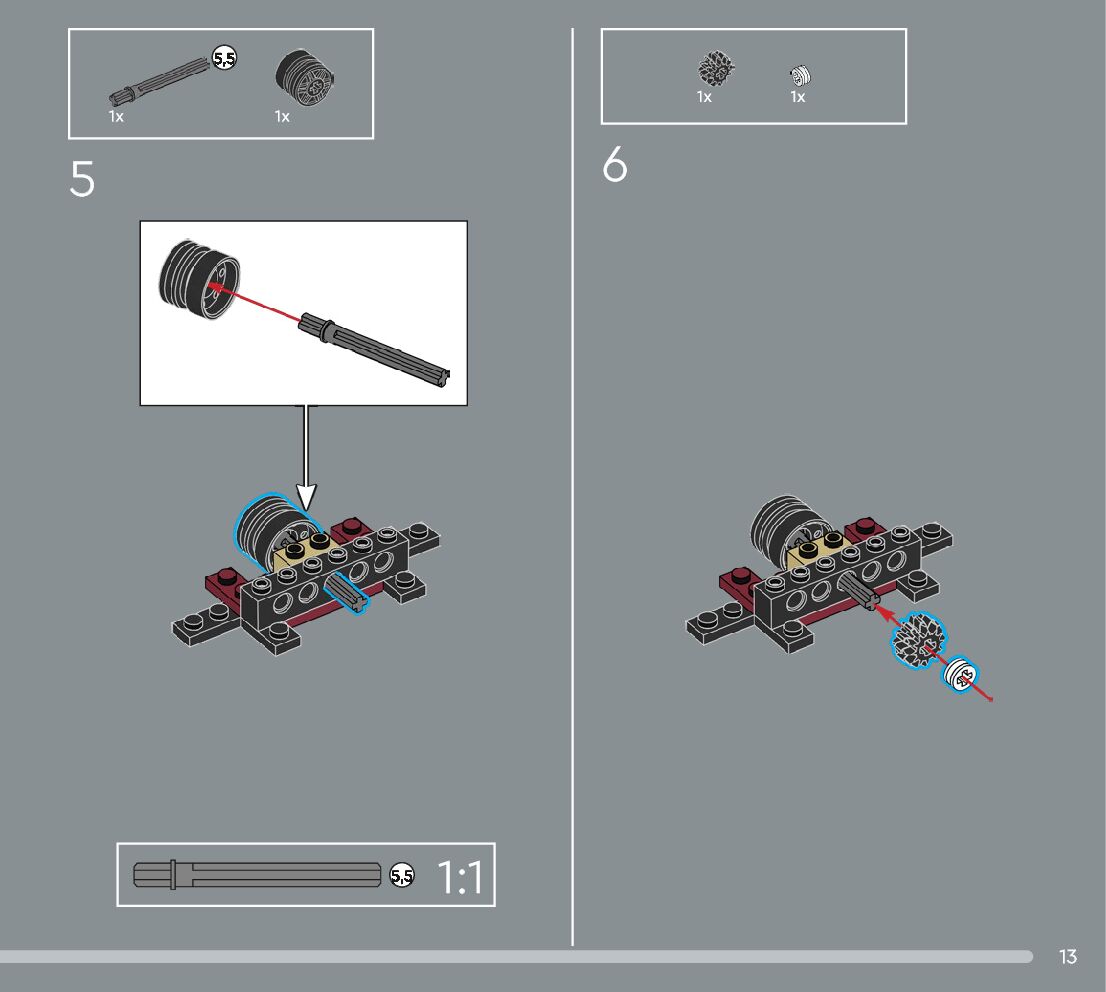 5.5
1x
1x

5

5.5 1:1

1x
1x

6

13