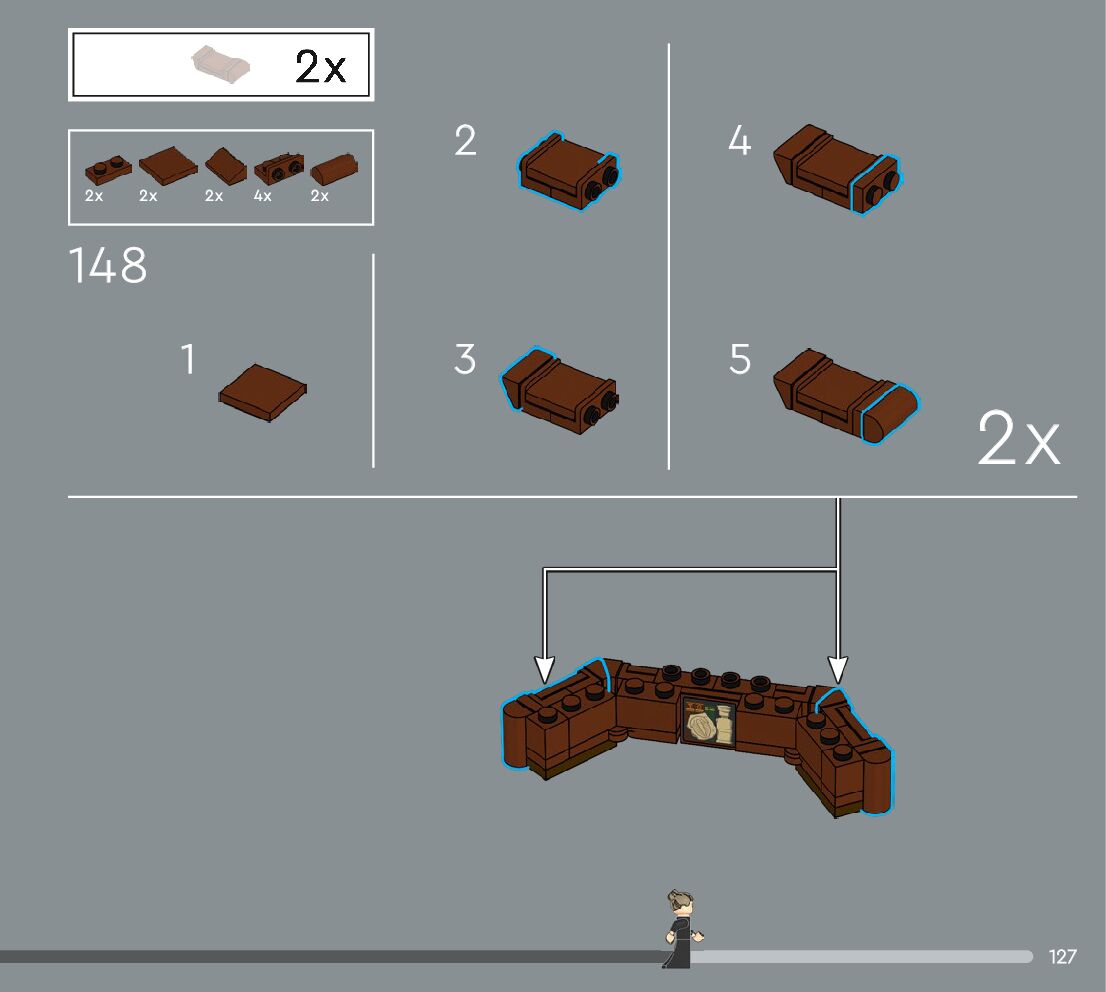 2x

2x 2x 2x 4x 2x

148

1

2

3

4

5

2x

127