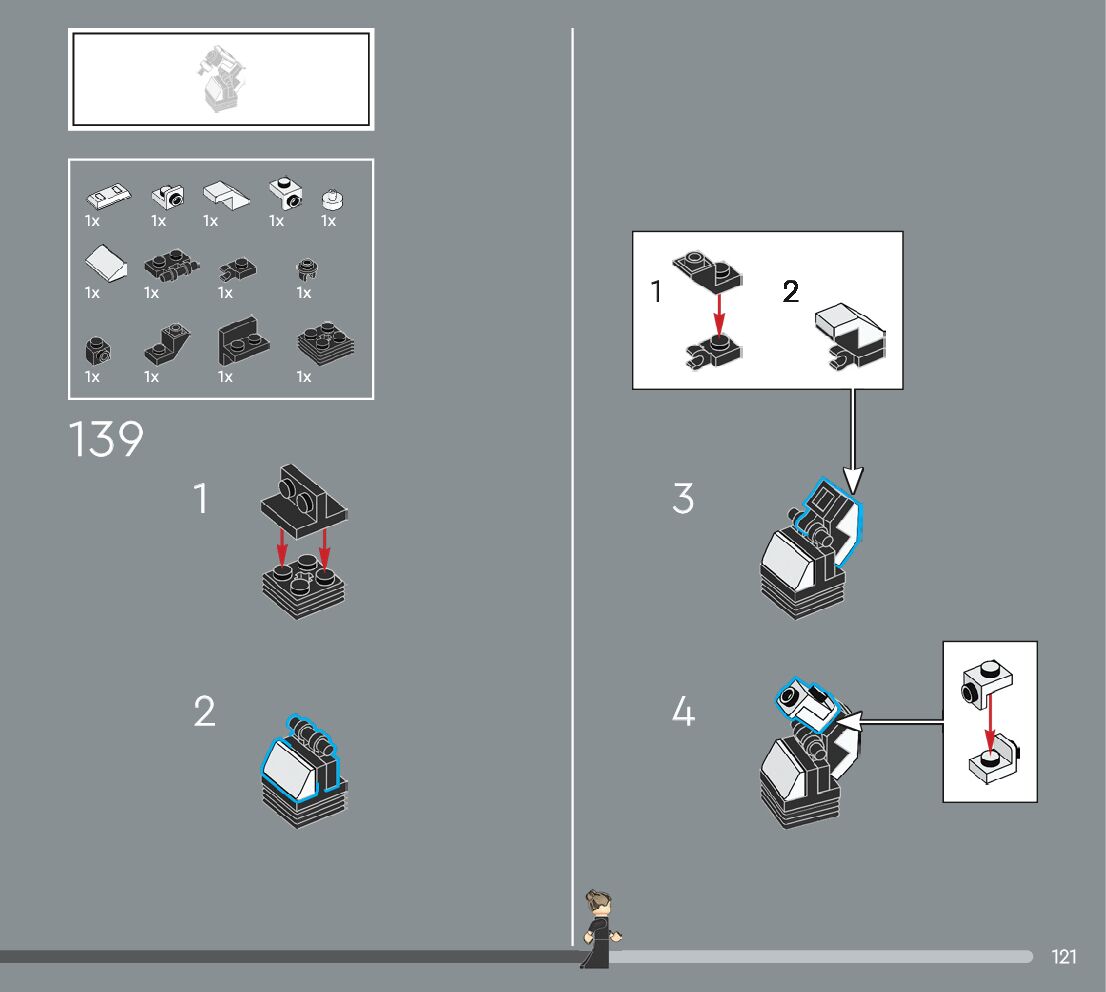 1x 1x 1x 1x 1x

1x 1x 1x 1x

1x 1x 1x 1x

139

1

2

1

2

3

4

121