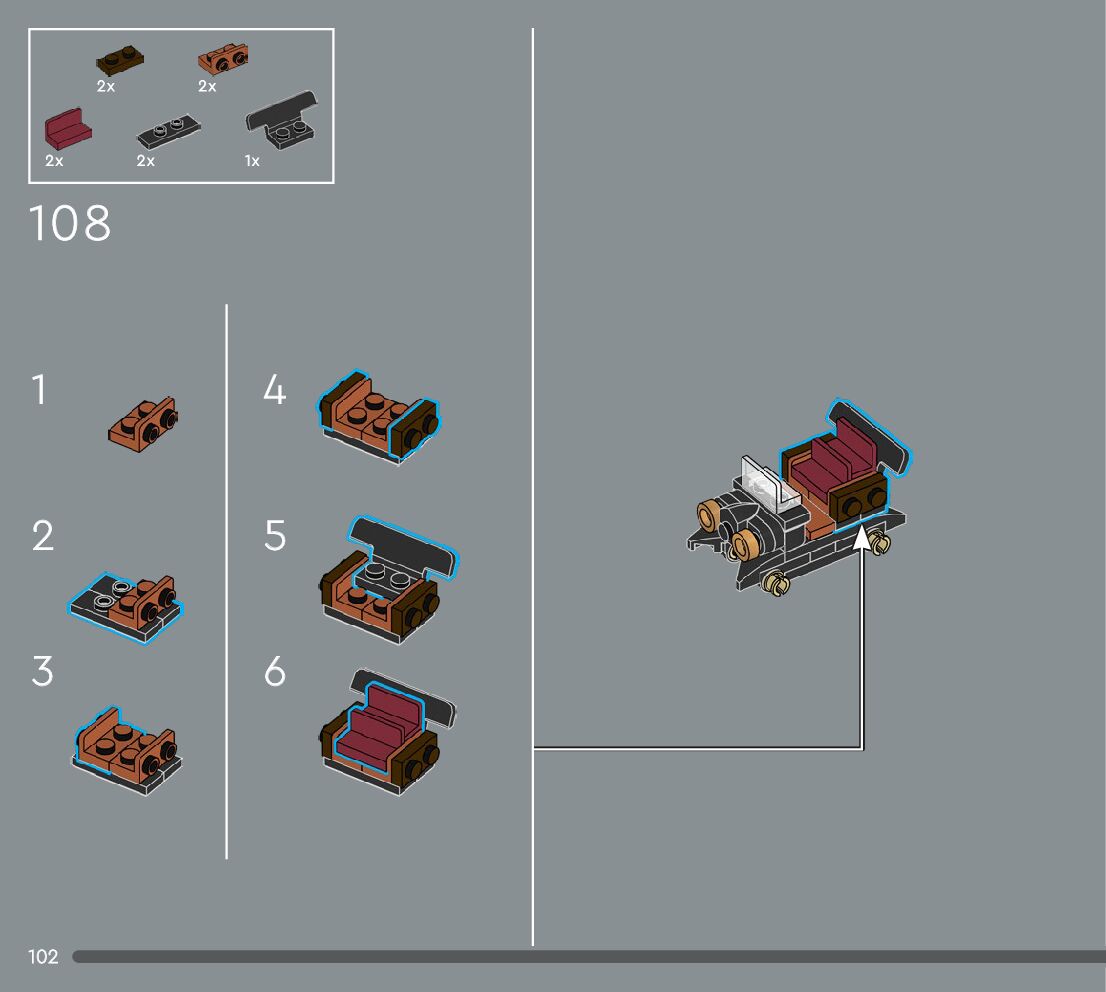 2x
2x
2x
2x
1x

108

1
2
3
4
5
6

102