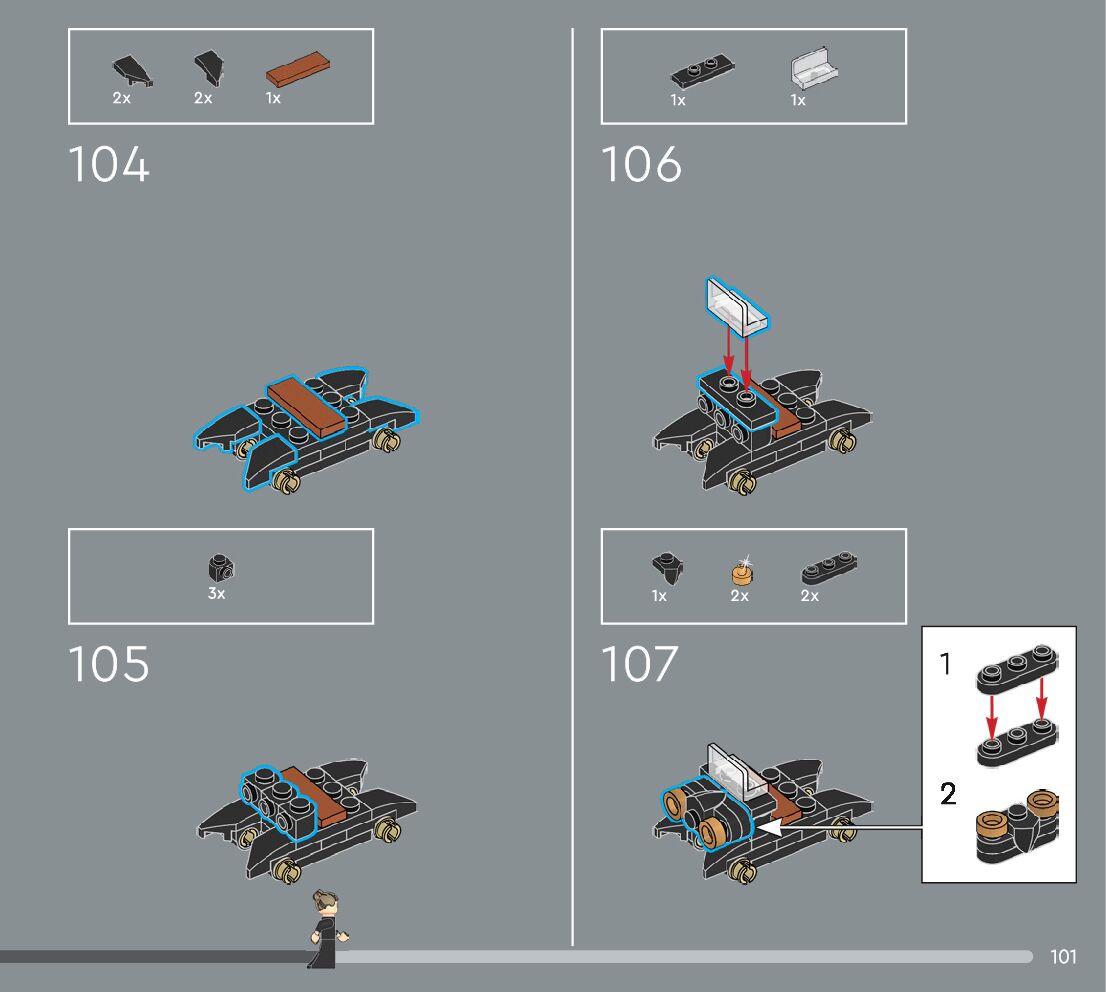 2x 2x 1x

104

3x

105

1x 1x

106

1x 2x 2x

107

1

2

101