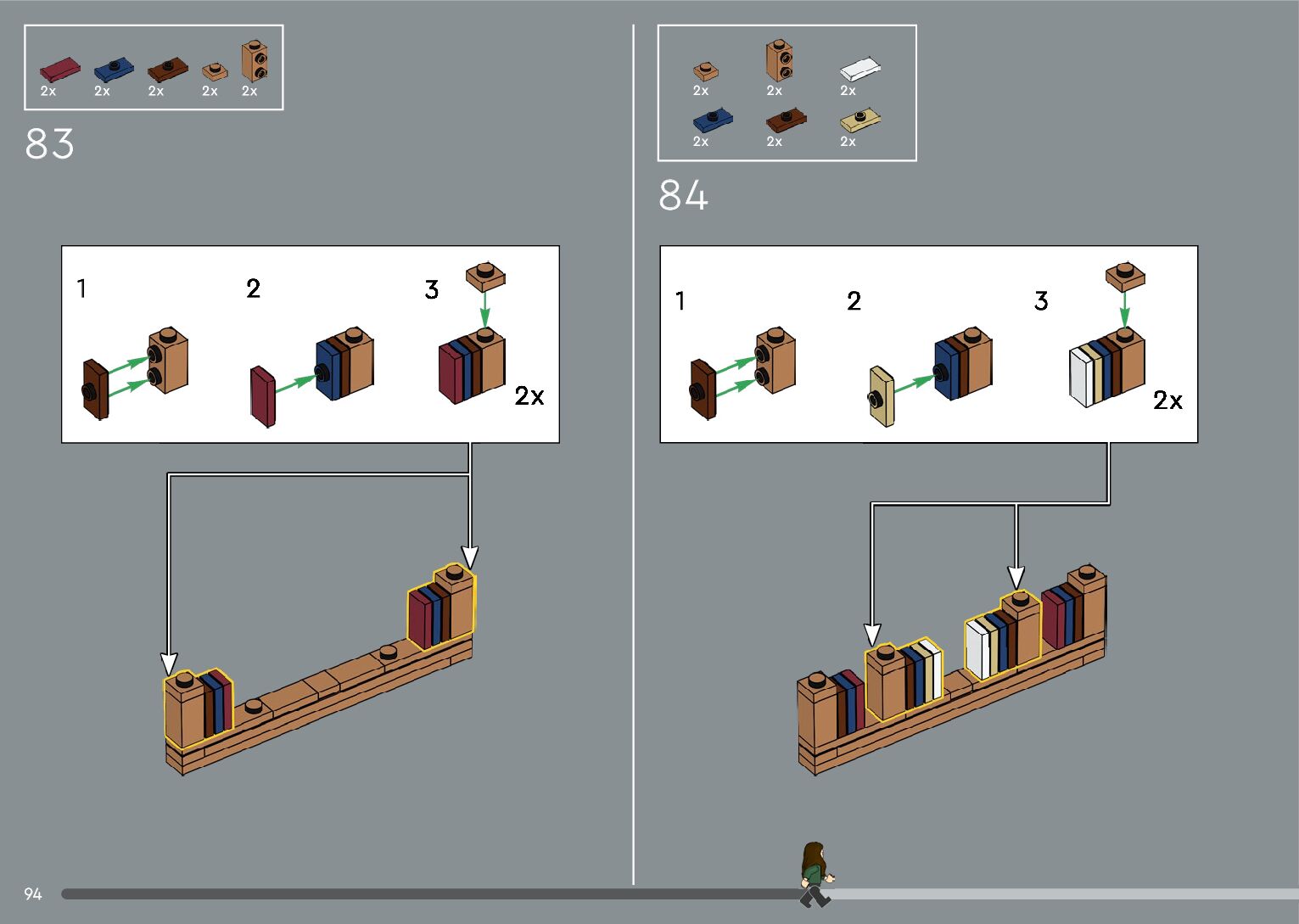 2x 2x 2x 2x 2x

83

1

2

3

2x

2x 2x 2x

2x 2x 2x

84

1

2

3

2x

94