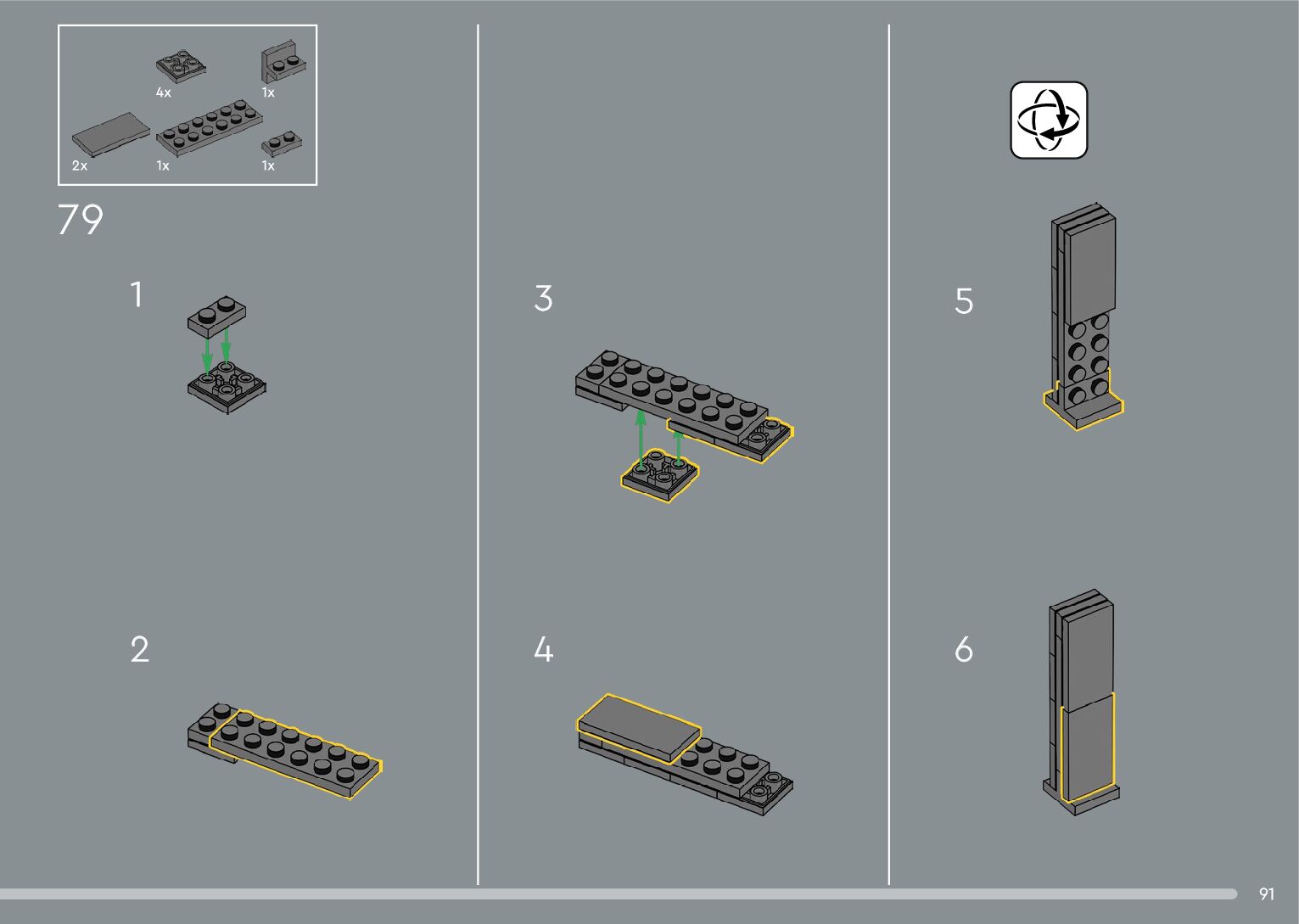 4x
1x
2x
1x
1x
79
1
2
3
4
5
6
91