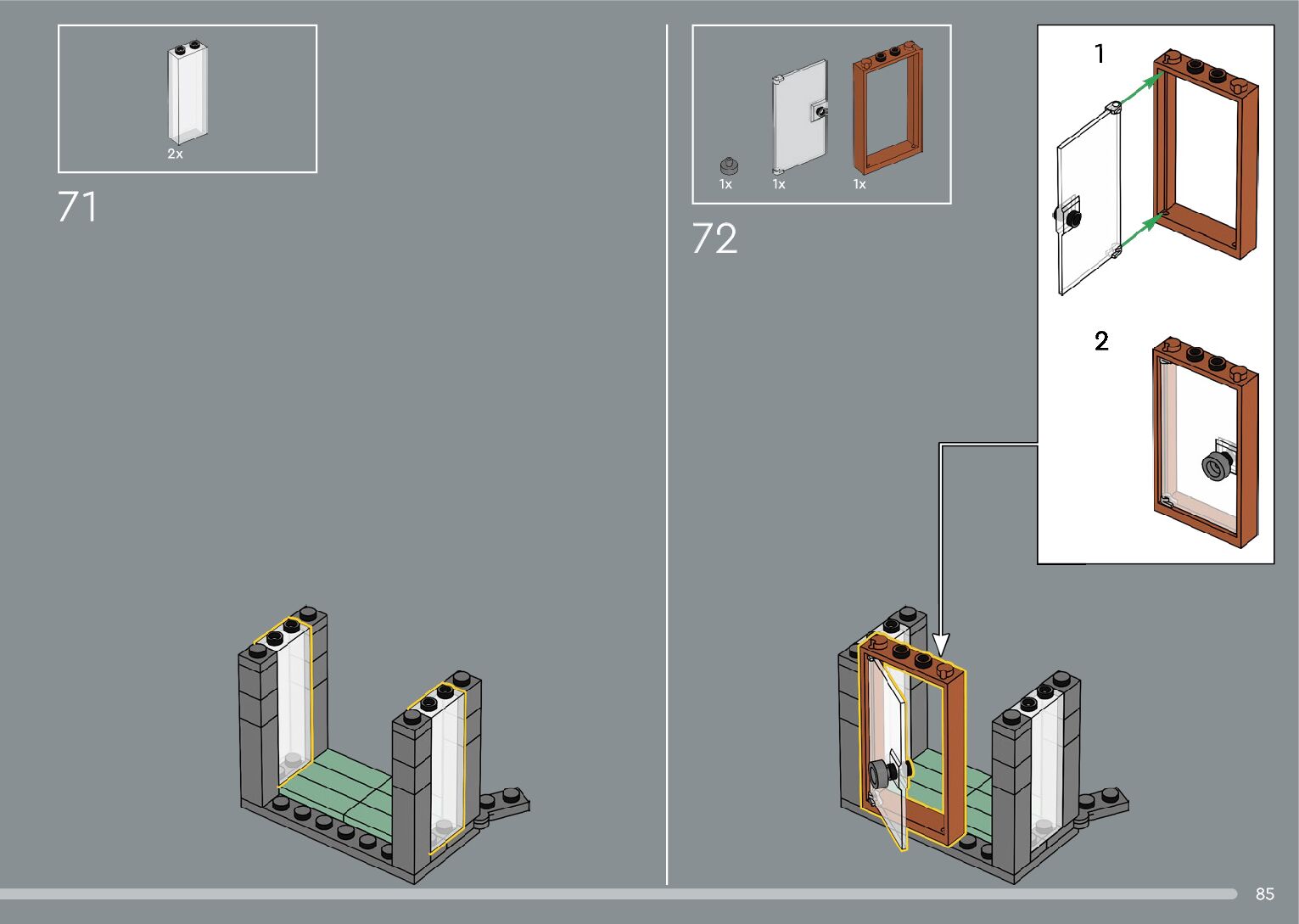 2x

71

1x 1x 1x

72

1

2

85