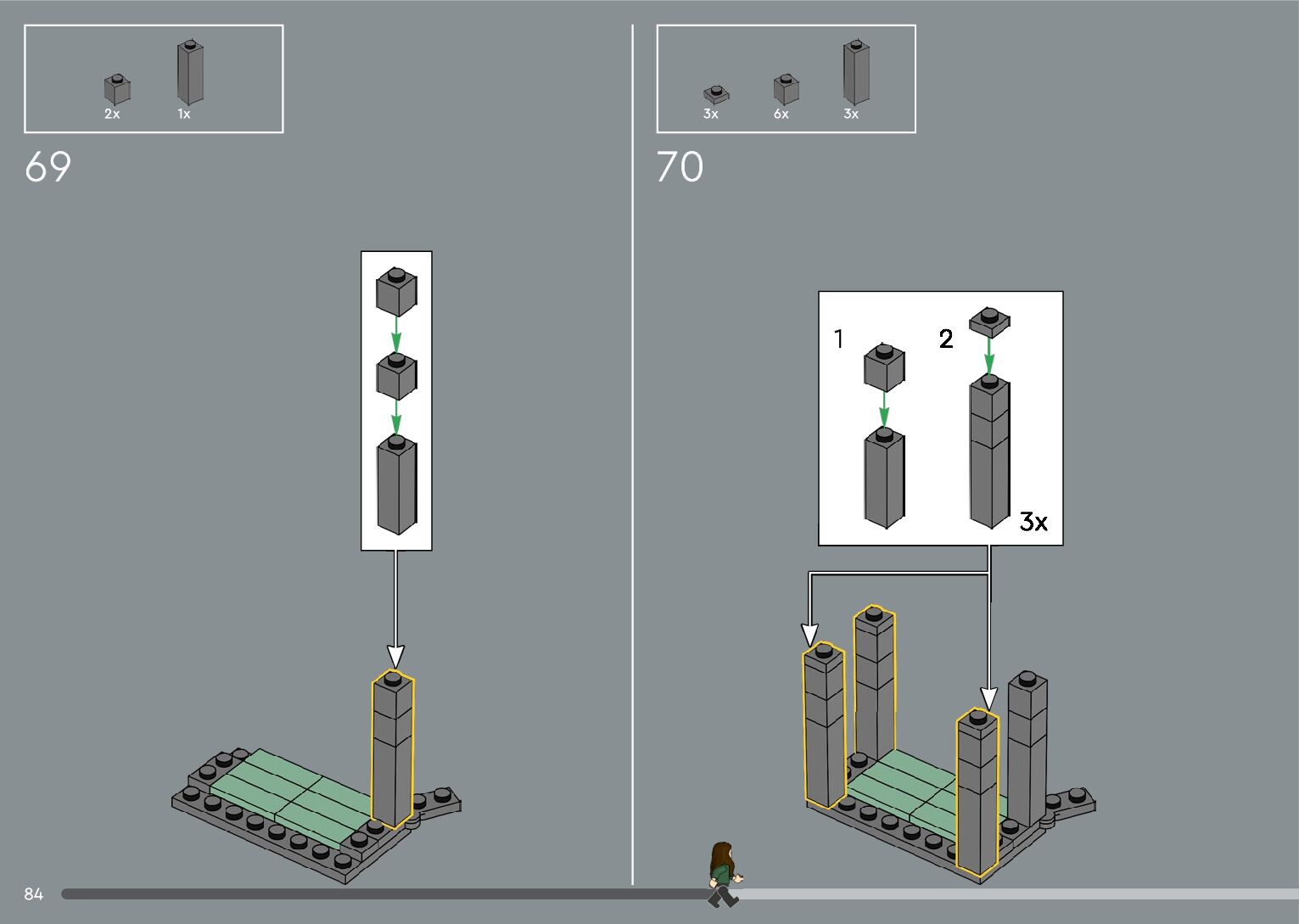 2x 1x

69

3x 6x 3x

70

1

2

3x

84