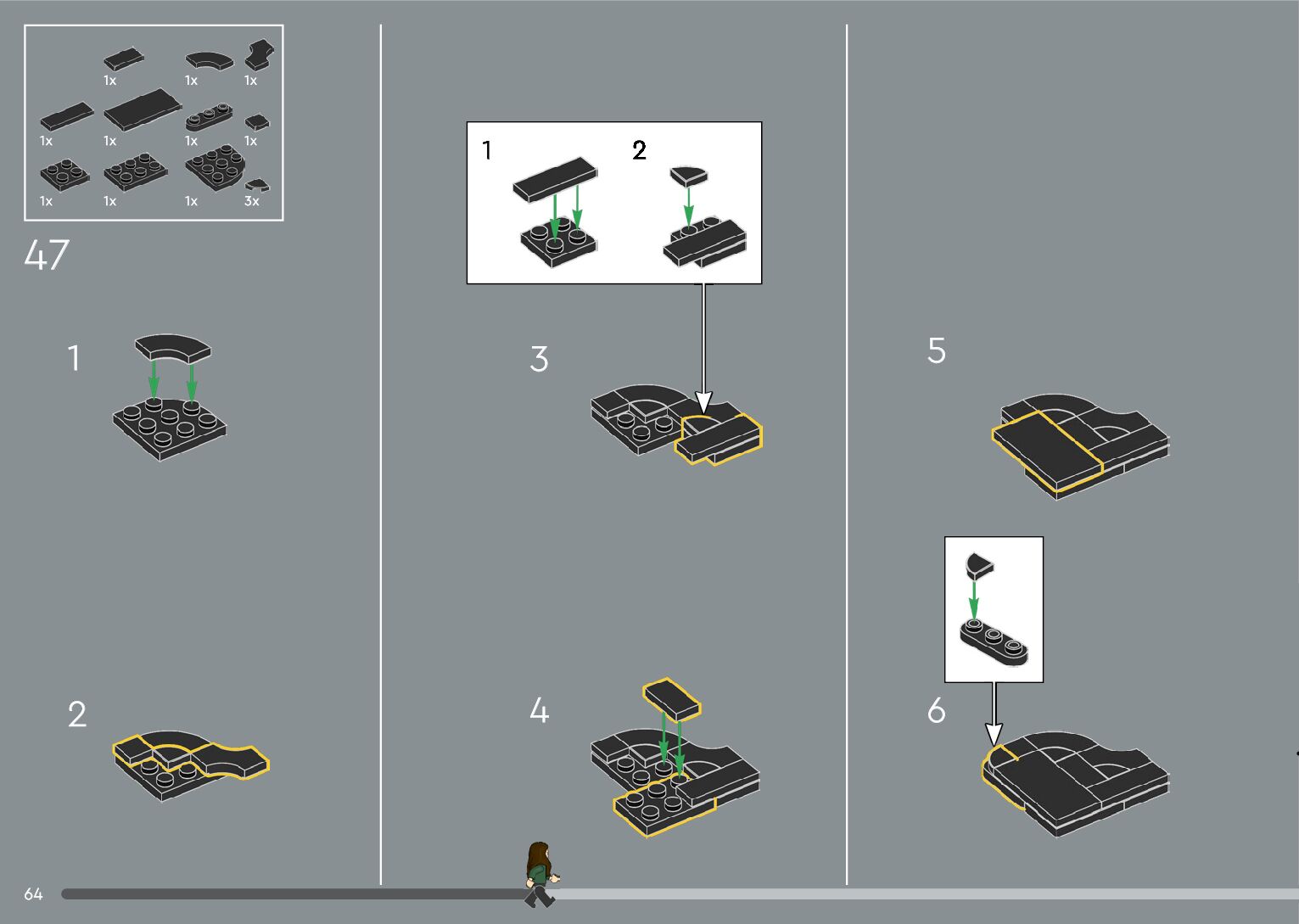 1x 1x 1x
1x 1x 1x 1x
1x 1x 1x 3x

47

1

2

1 2

3

4

5

6

64