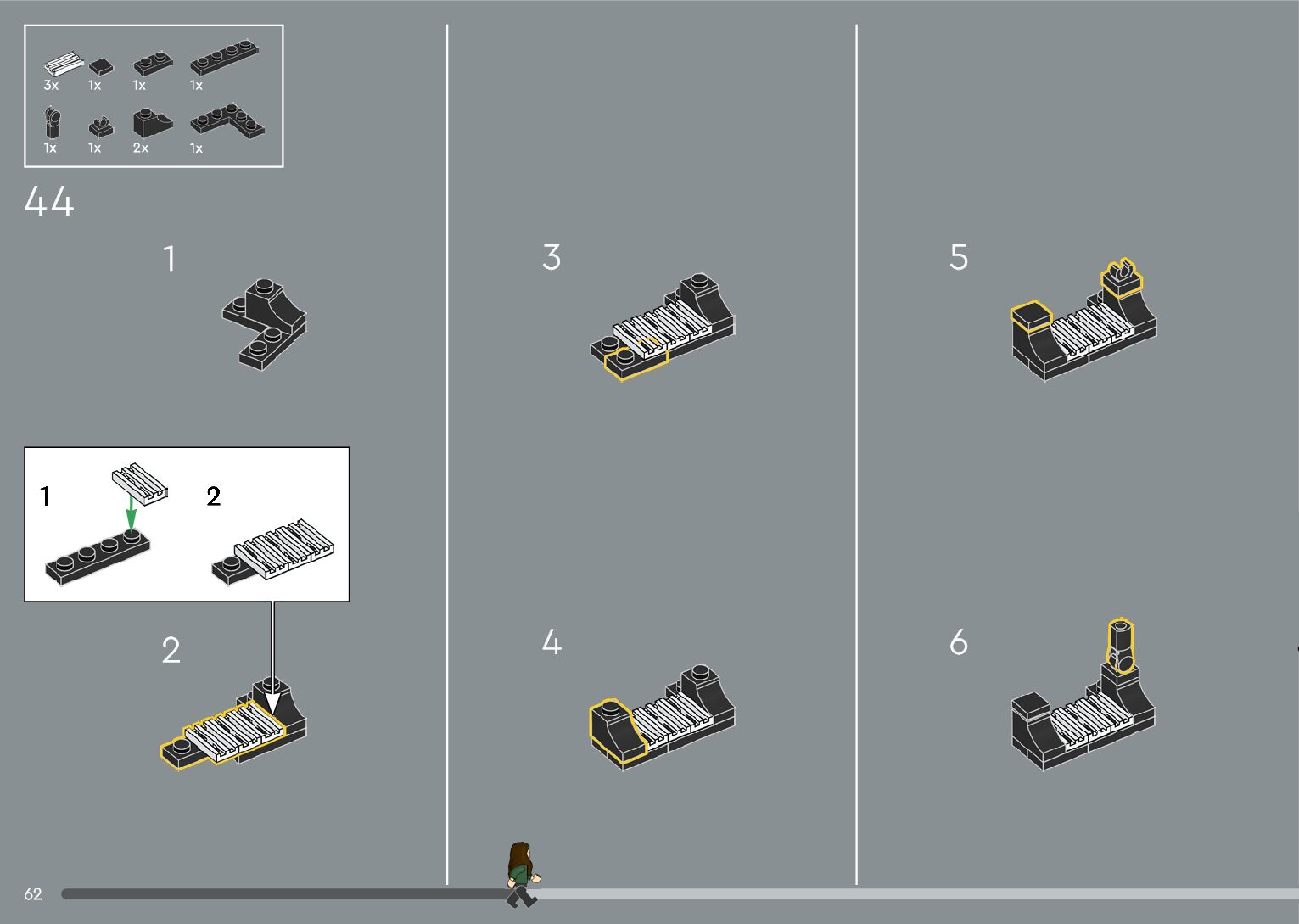 3x 1x 1x 1x
1x 1x 2x 1x

44

1

1

2

2

3

4

5

6

62