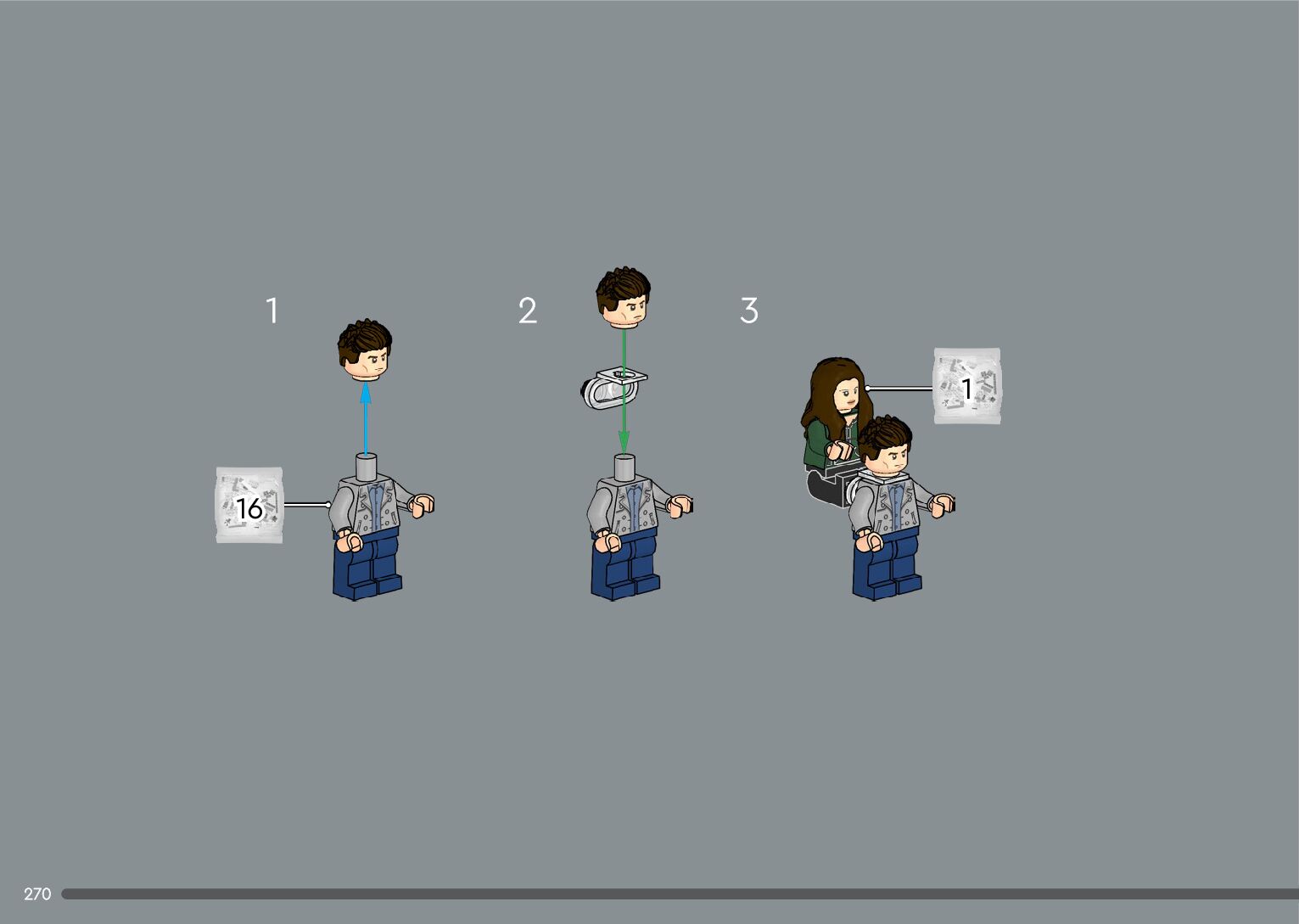 1

16

2

3

1

270