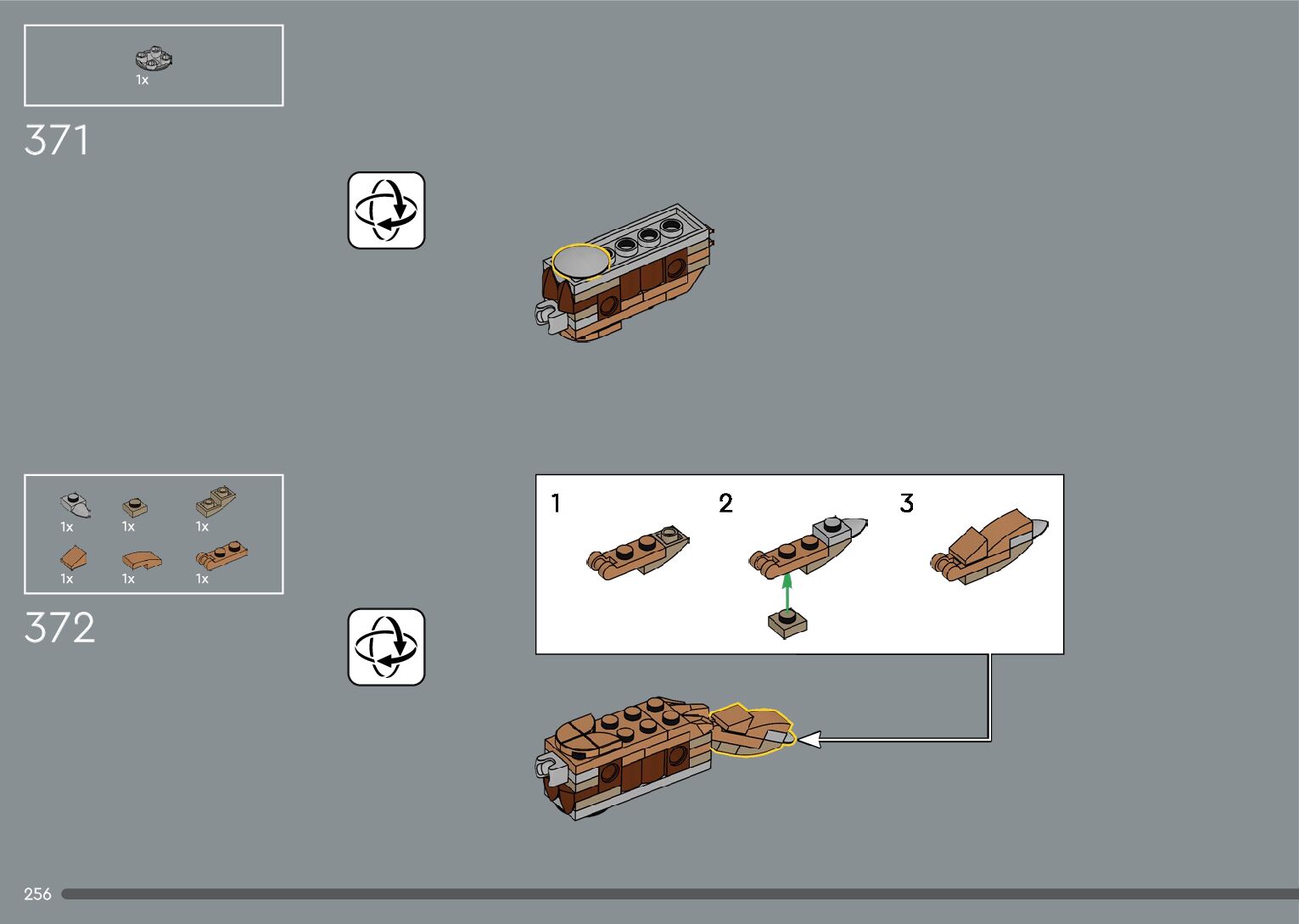 1x

371

1x 1x 1x
1x 1x 1x

372

1
2
3

256