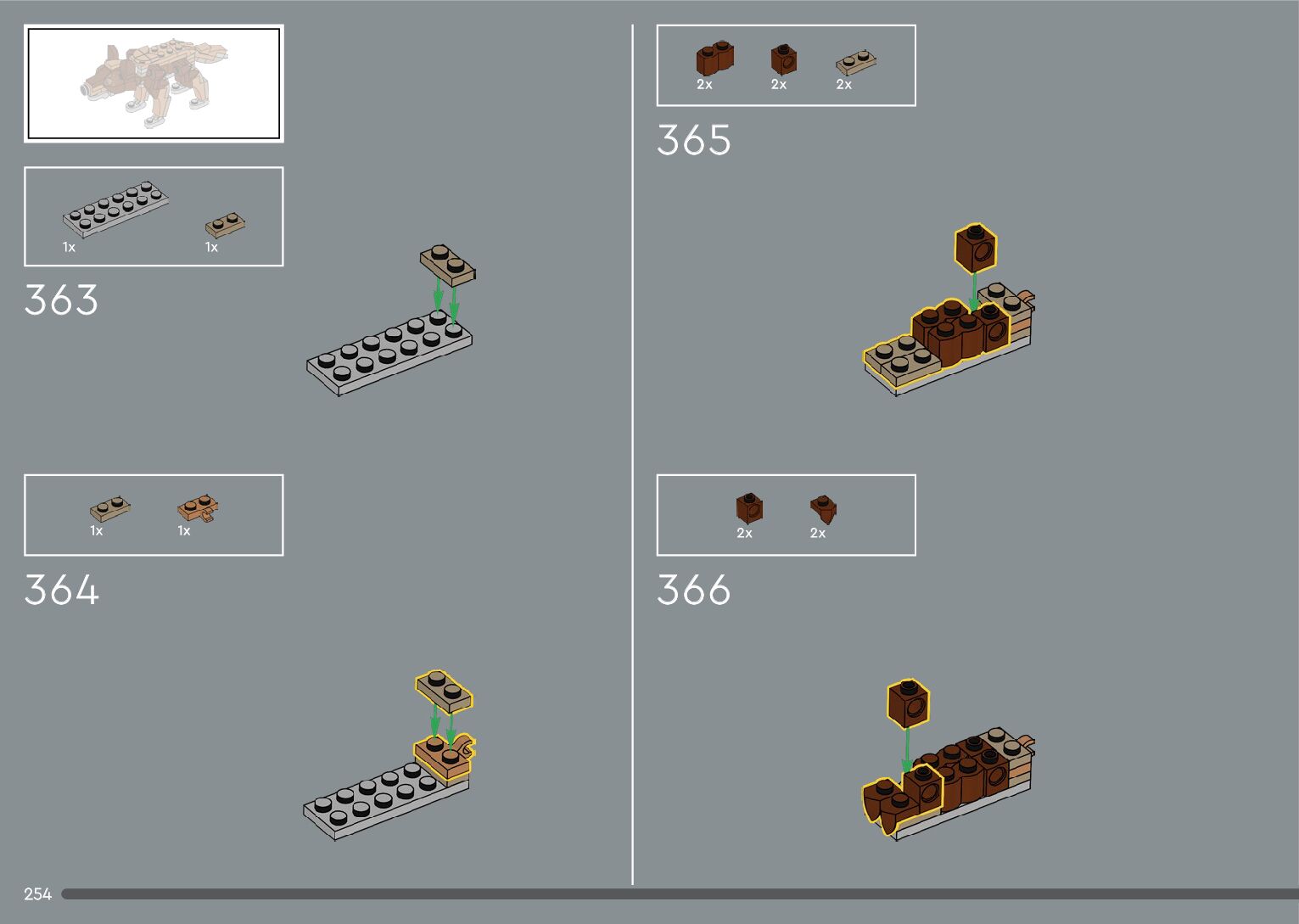 1x
1x

363

1x
1x

364

2x
2x
2x

365

2x
2x

366

254