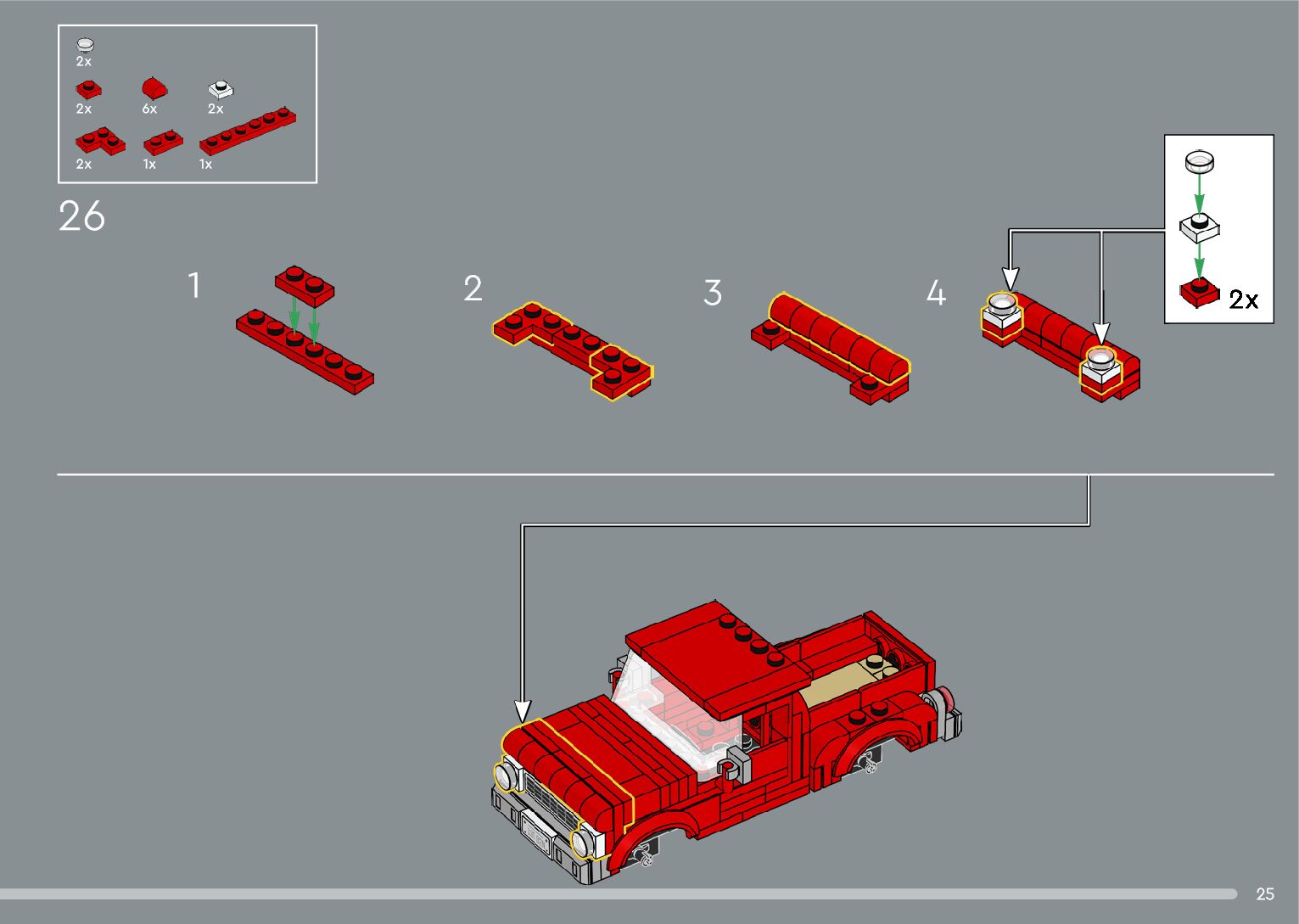 2x
2x 6x 2x
2x 1x 1x

26

1

2

3

4

2x

25