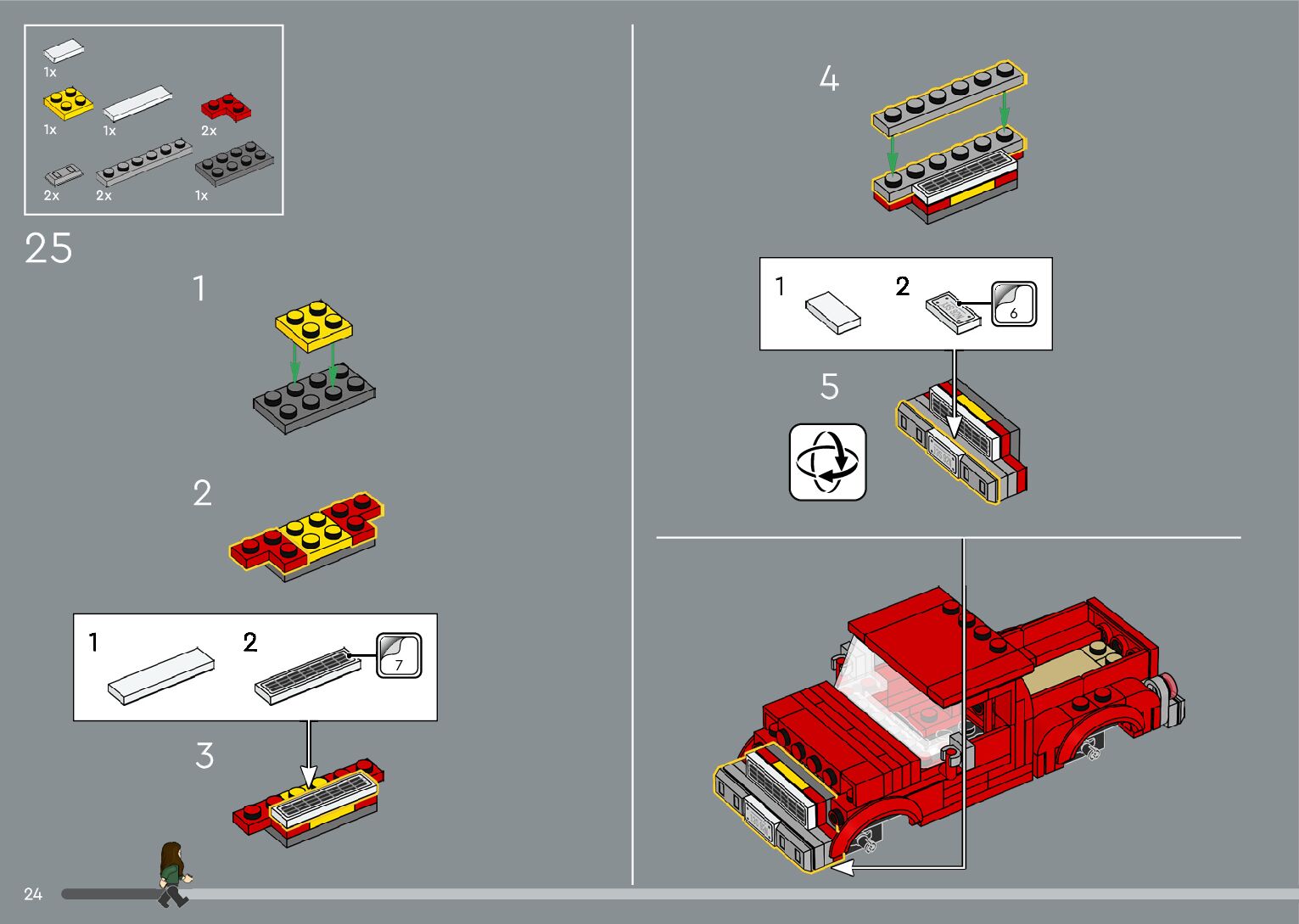 1x
1x
1x
2x
2x
2x
1x

25

1

2

1
2
7

3

4

1
2
6

5

24